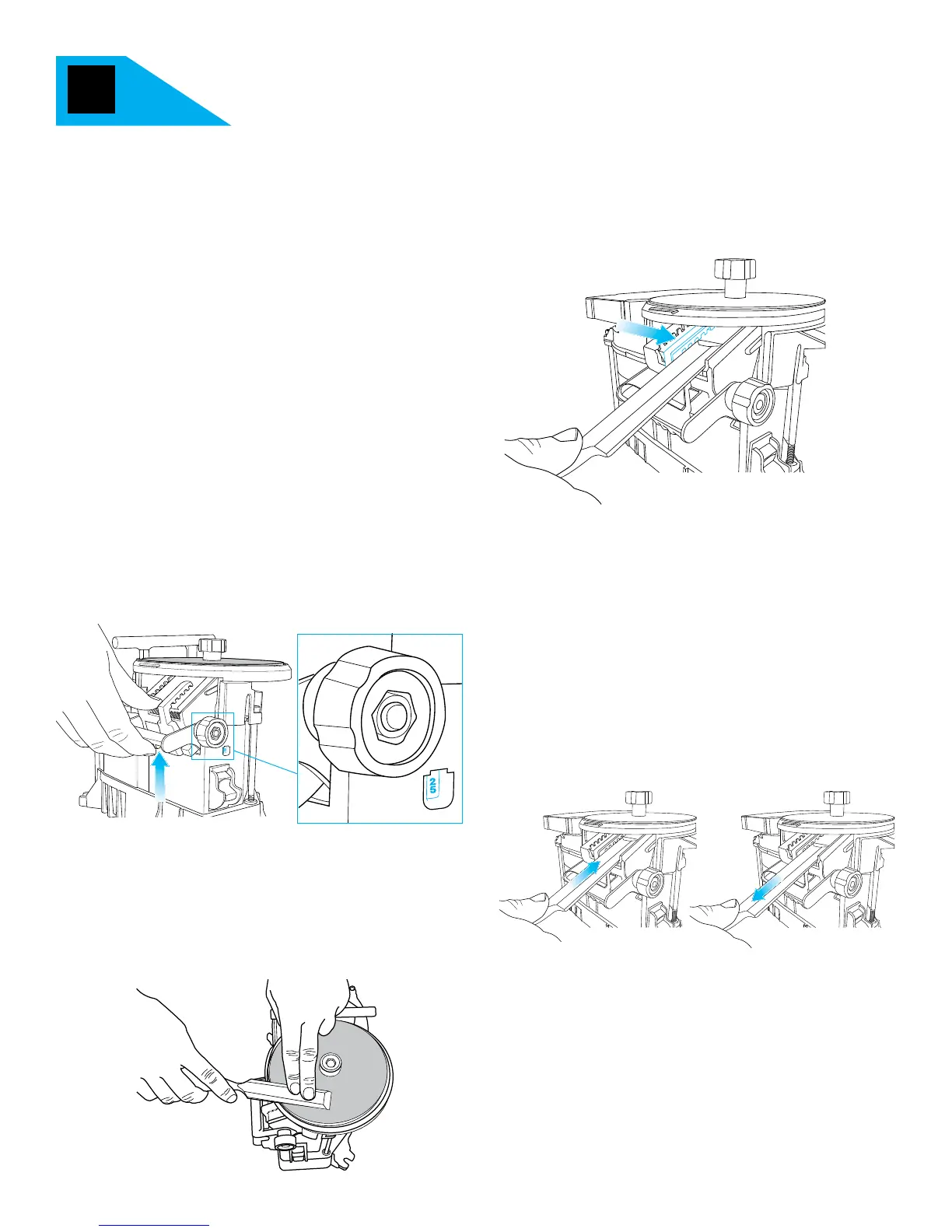 25