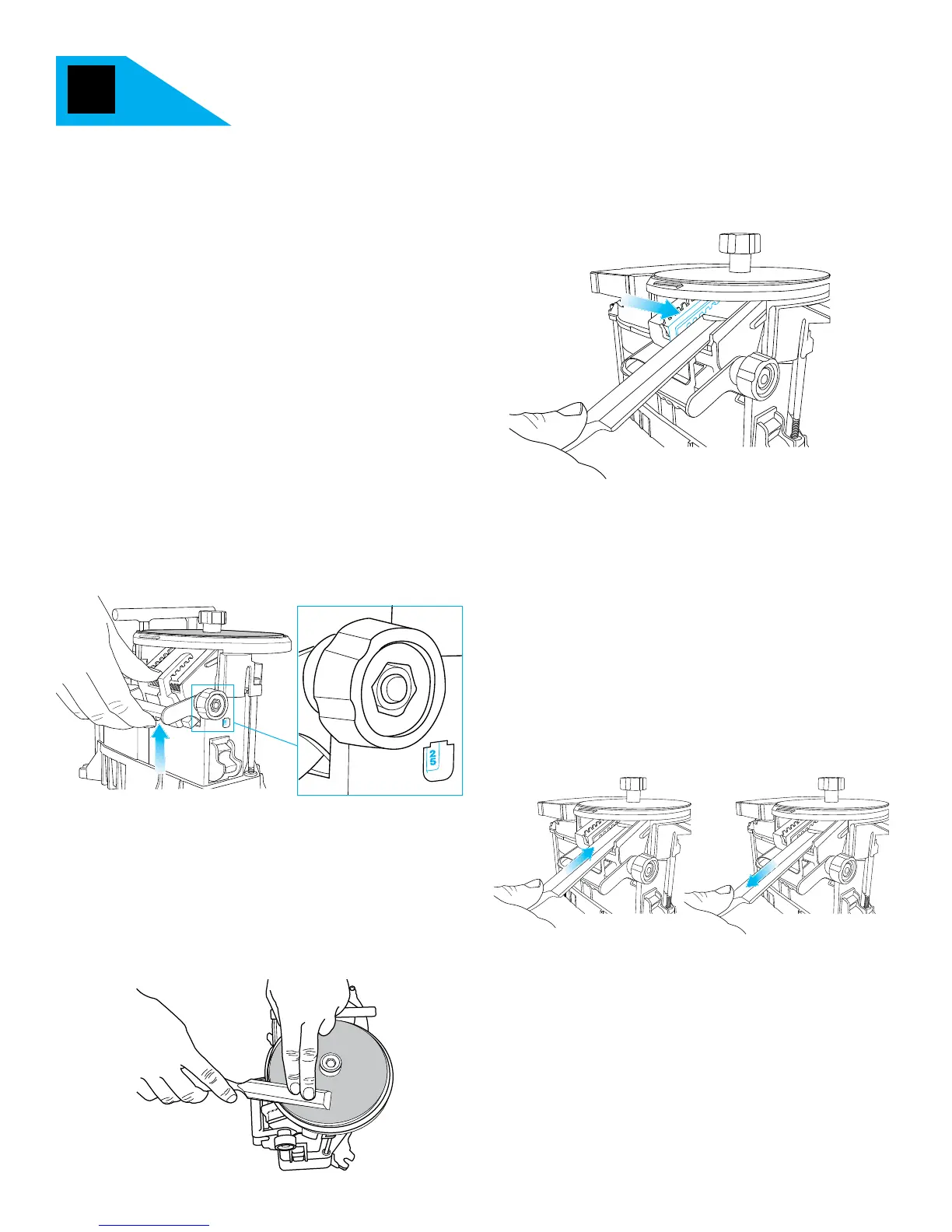 25