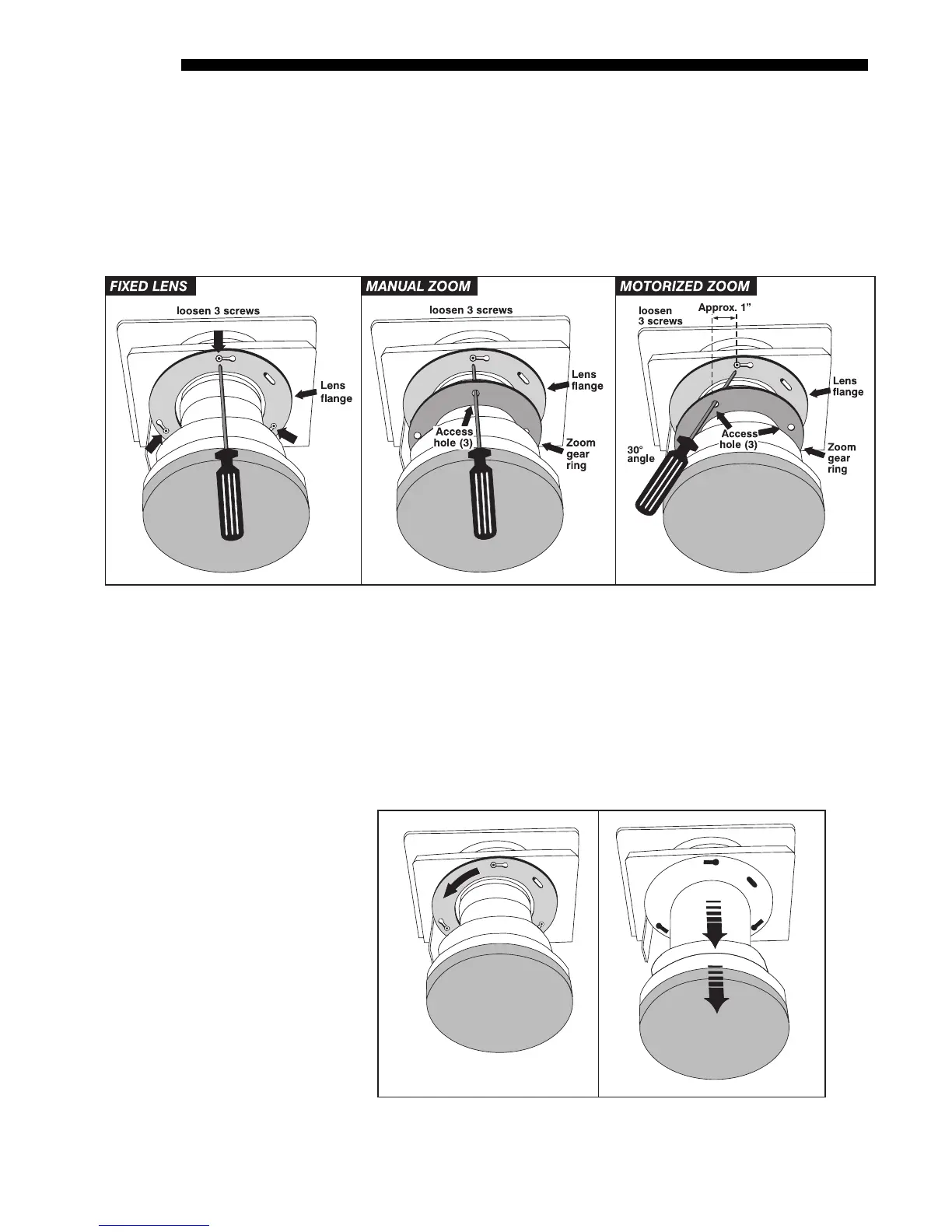 FIXED LENS

loosen 3 screws

Lens flange

MANUAL ZOOM

loosen 3 screws

Lens flange

Access hole (3)

Zoom gear ring

MOTORIZED ZOOM

loosen 3 screws

Approx. 1"

Lens flange

30° angle

Access hole (3)

Zoom gear ring