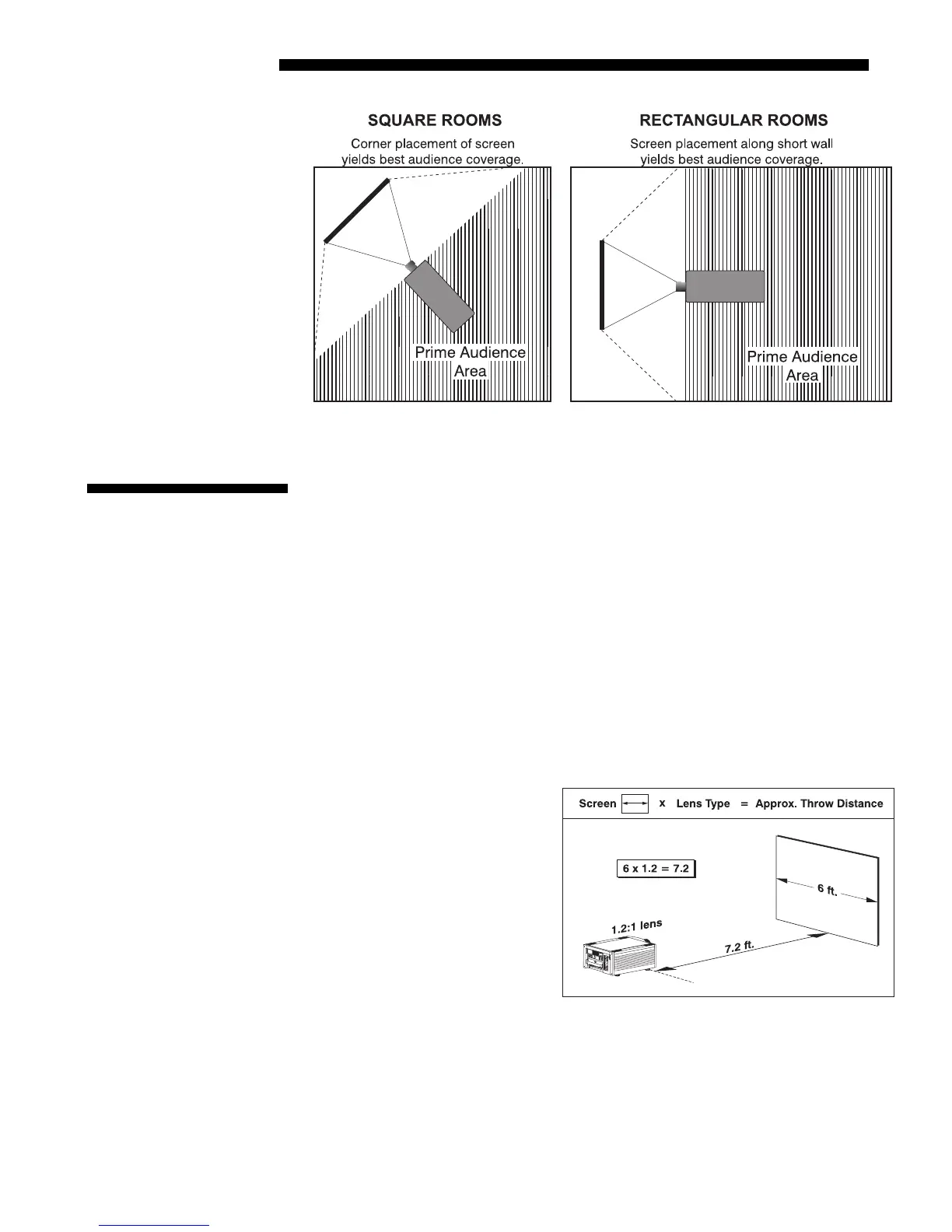 SQUARE ROOMS

Corner placement of screen yields best audience coverage.

Prime Audience Area

RECTANGULAR ROOMS

Screen placement along short wall yields best audience coverage.

Prime Audience Area

Screen x Lens Type = Approx. Throw Distance

6 x 1.2 = 7.2

6 ft.

1.2:1 lens

7.2 ft.