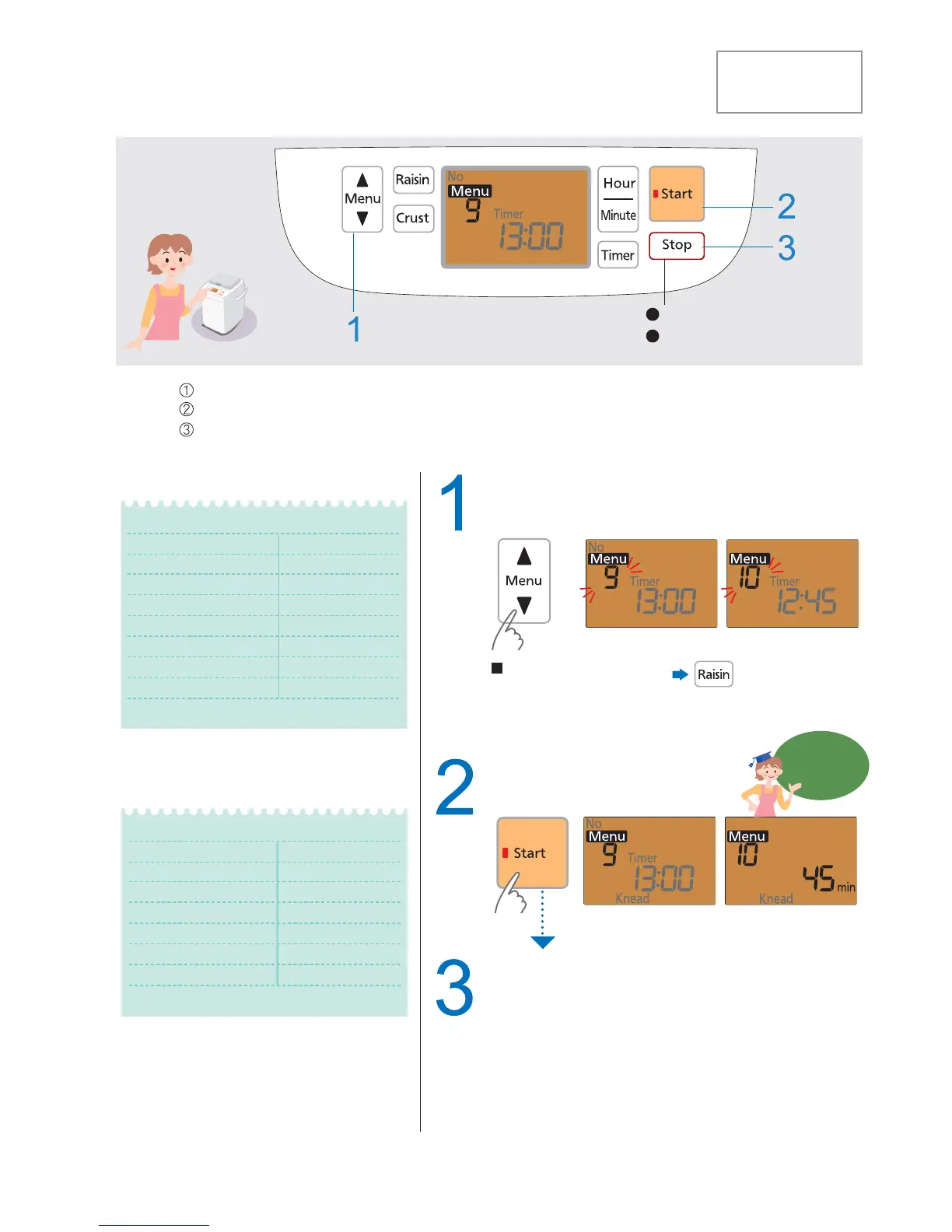 ▲
Menu
▼
Raisin
Crust
No
Menu
9
Timer
13:00
Hour
Minute
Timer
Start
Stop
2
3
1

①
②
③

1

▲
Menu
▼

No
Menu
9
Timer
13:00

Menu
10
Timer
12:45

Raisin

2

Start

No
Menu
9
Timer
13:00
Knead

Menu
10
45 min
Knead

3