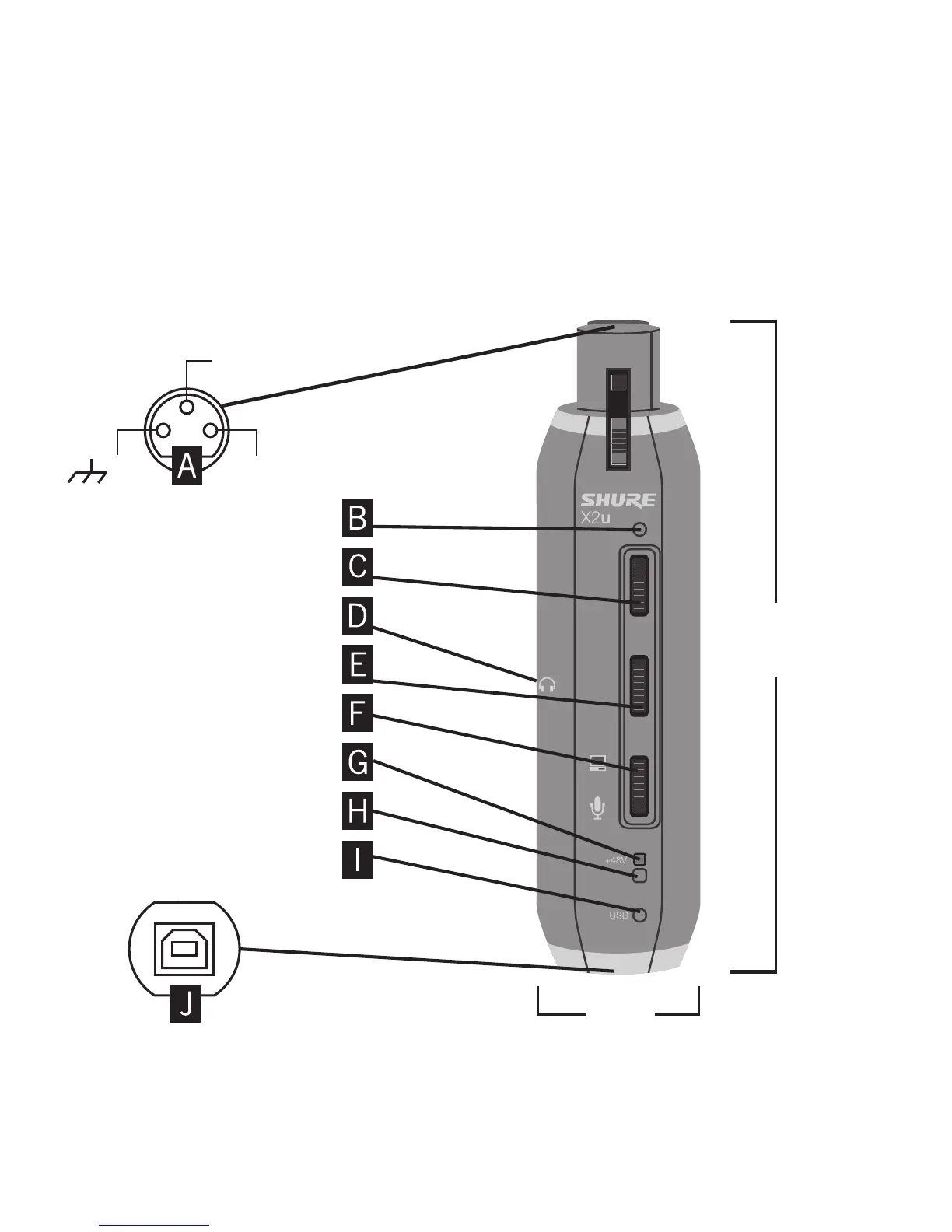 A

SHURE
X2u

B

C

D

E

F

G

H

I

+48V

USB

J