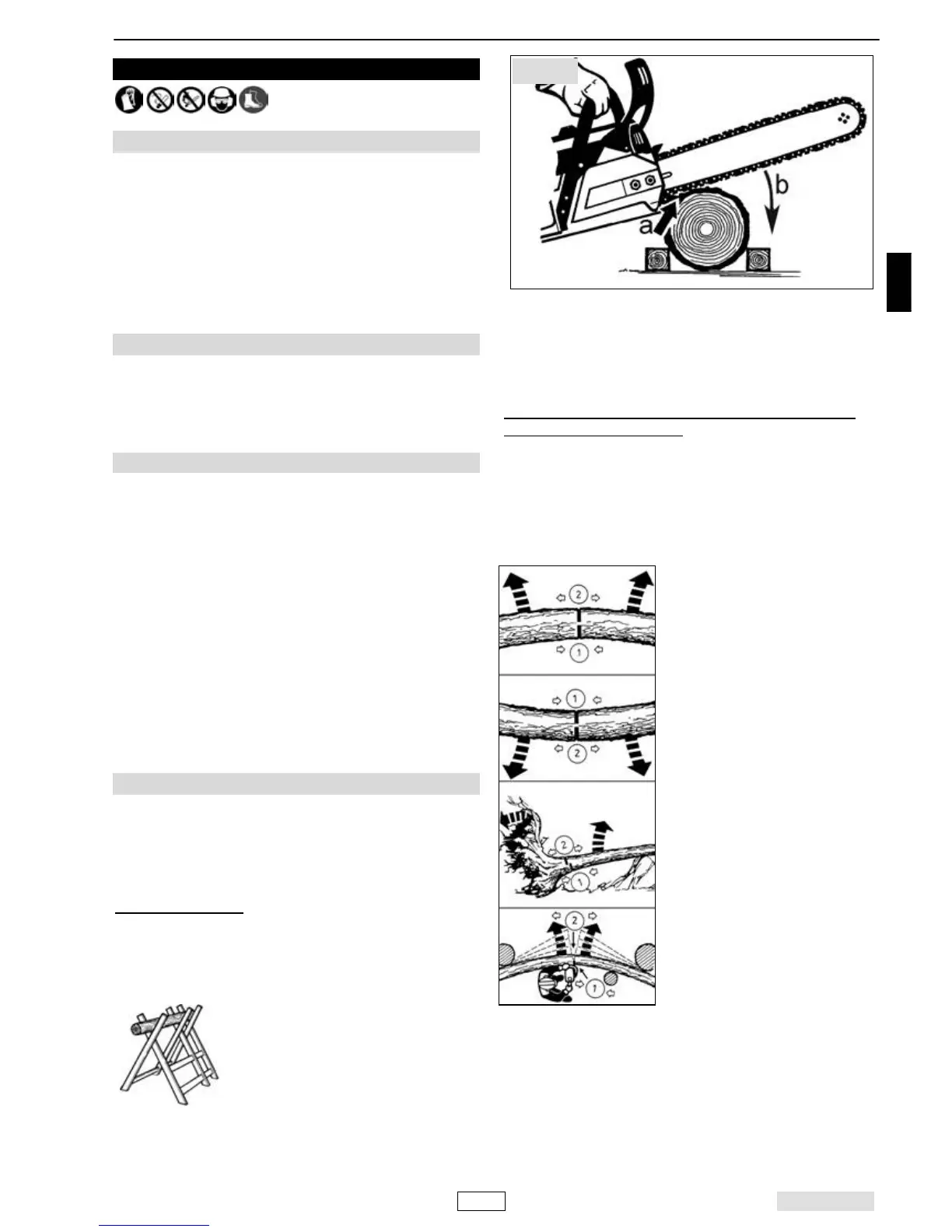 a

b

2

1

1

2

2

1

2

1