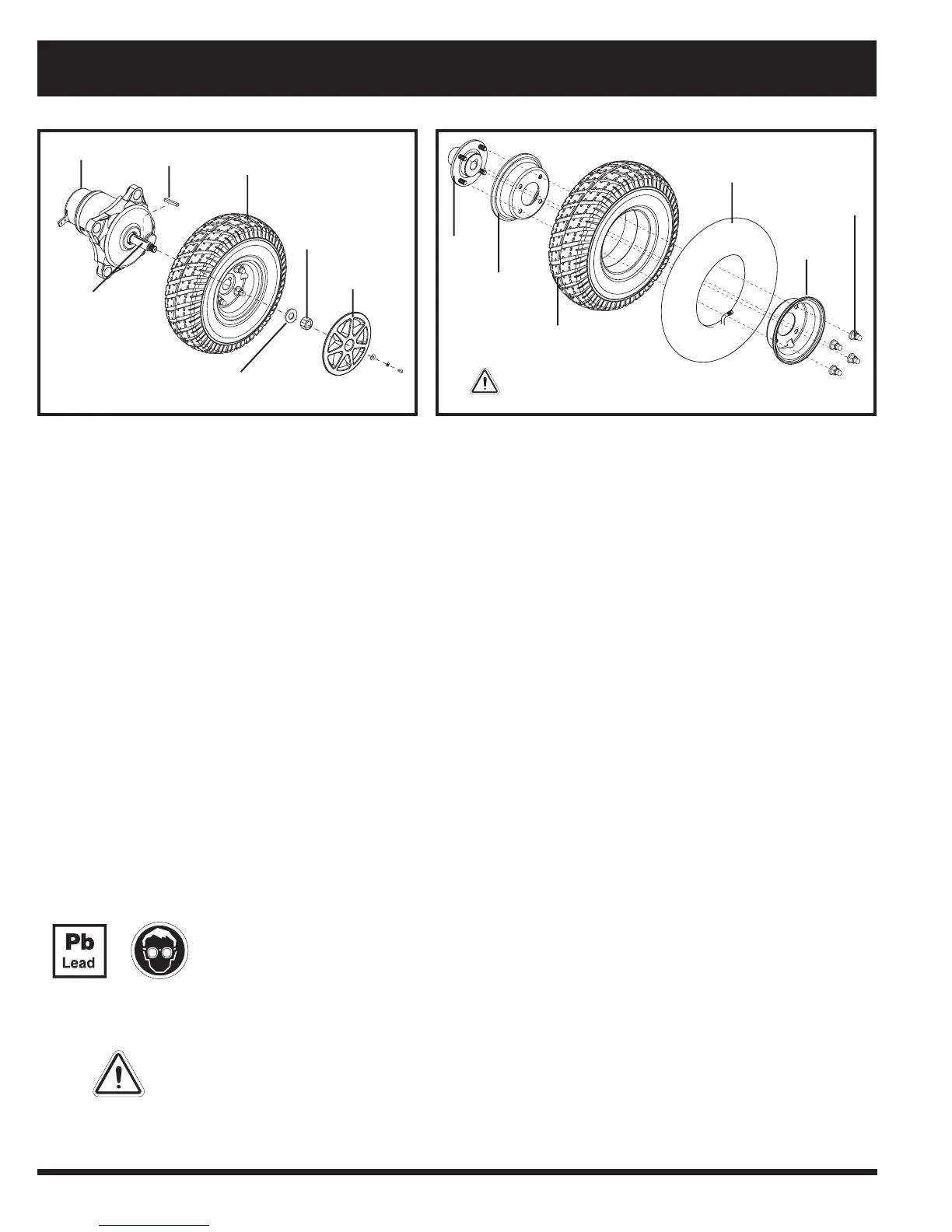 Pb
Lead