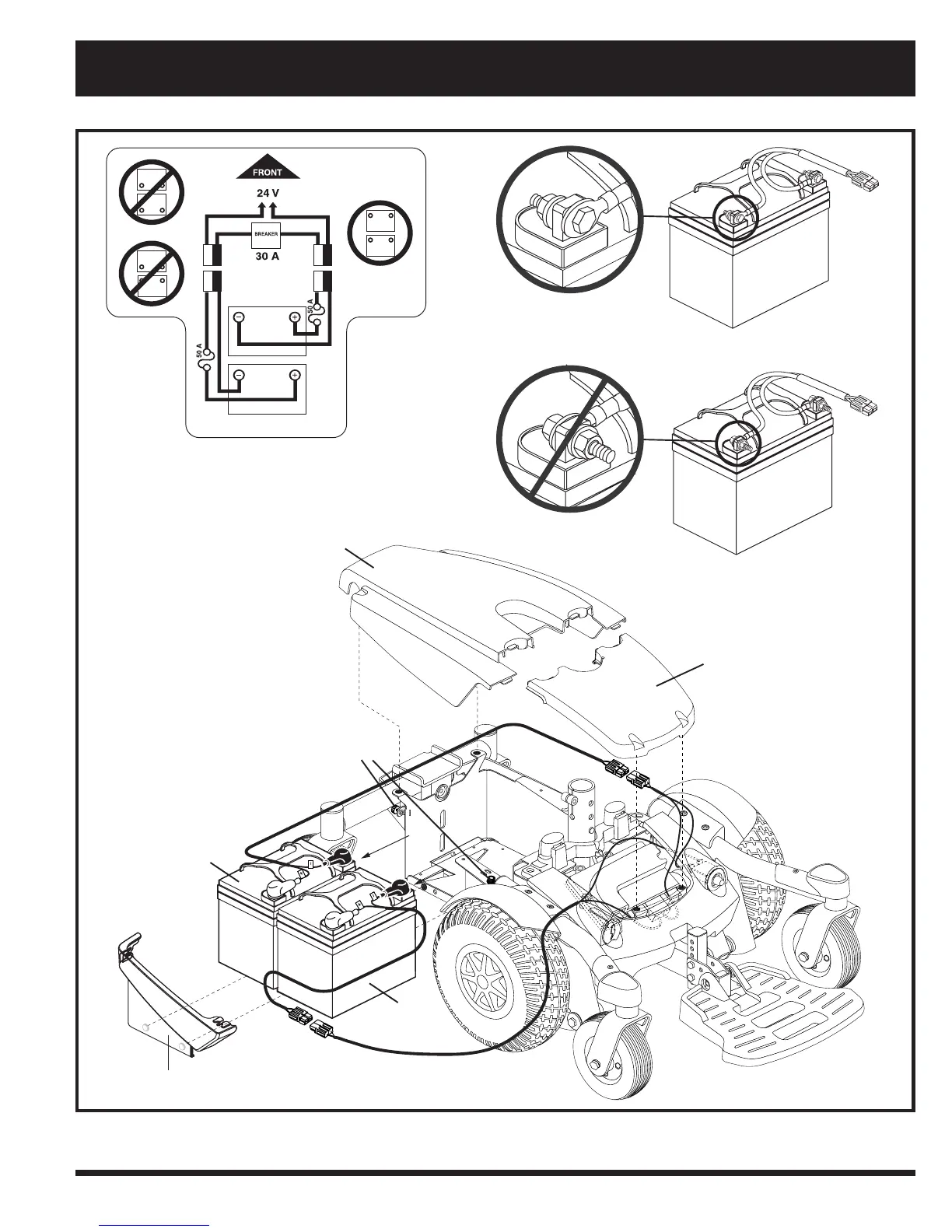 FRONT
24 V
BREAKER
30 A
50 A
50 A