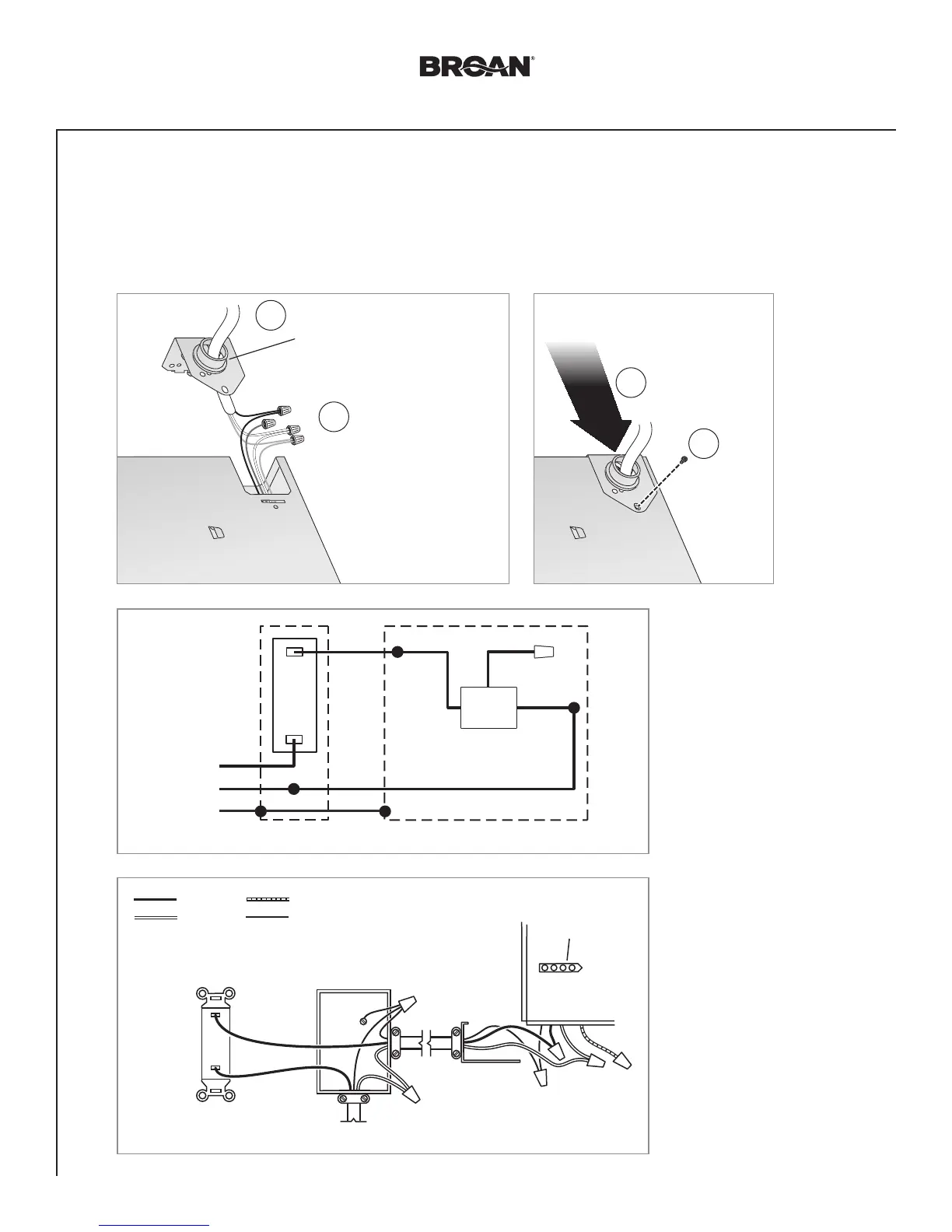 BROAN®