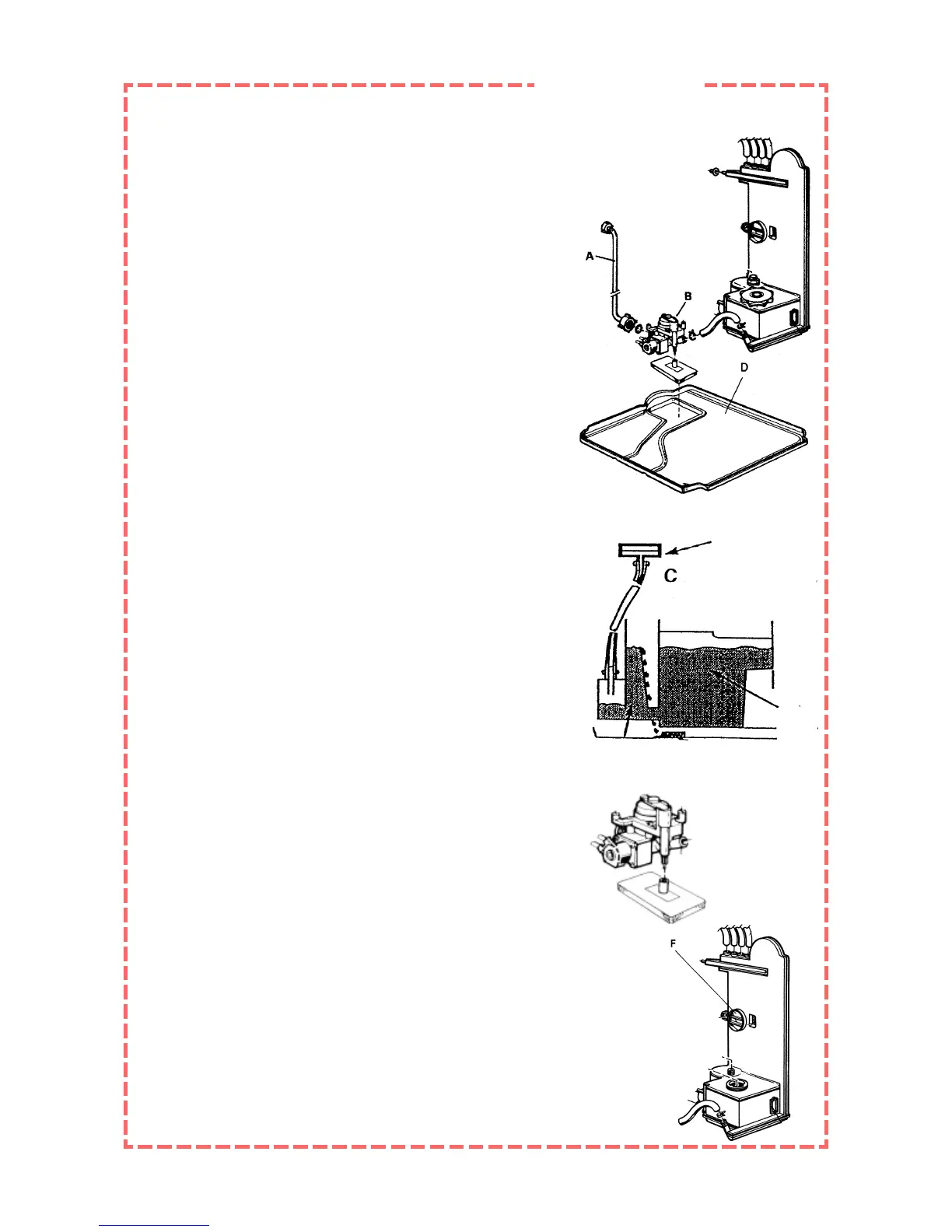 A

B

D

C

F