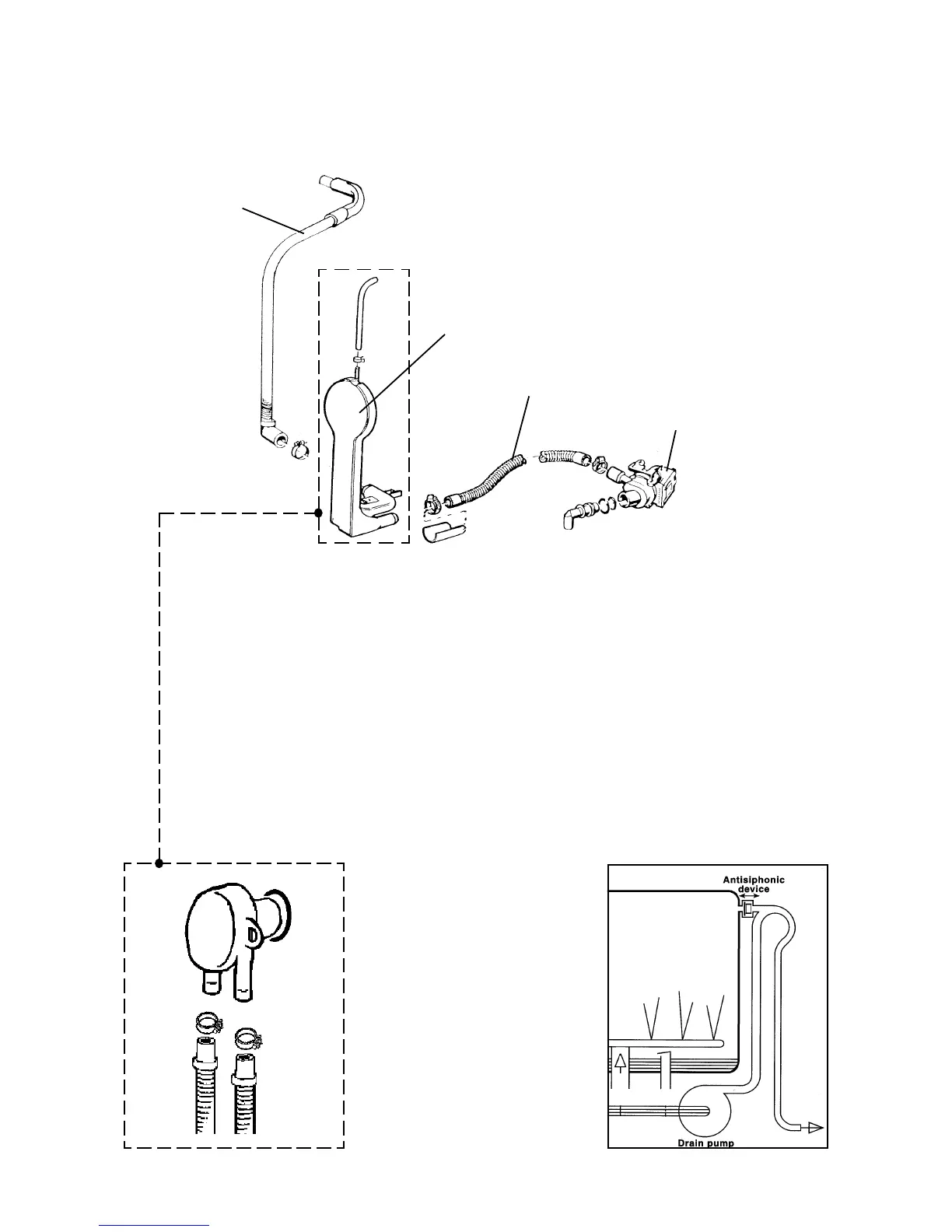 Antisiphonic device

Drain pump