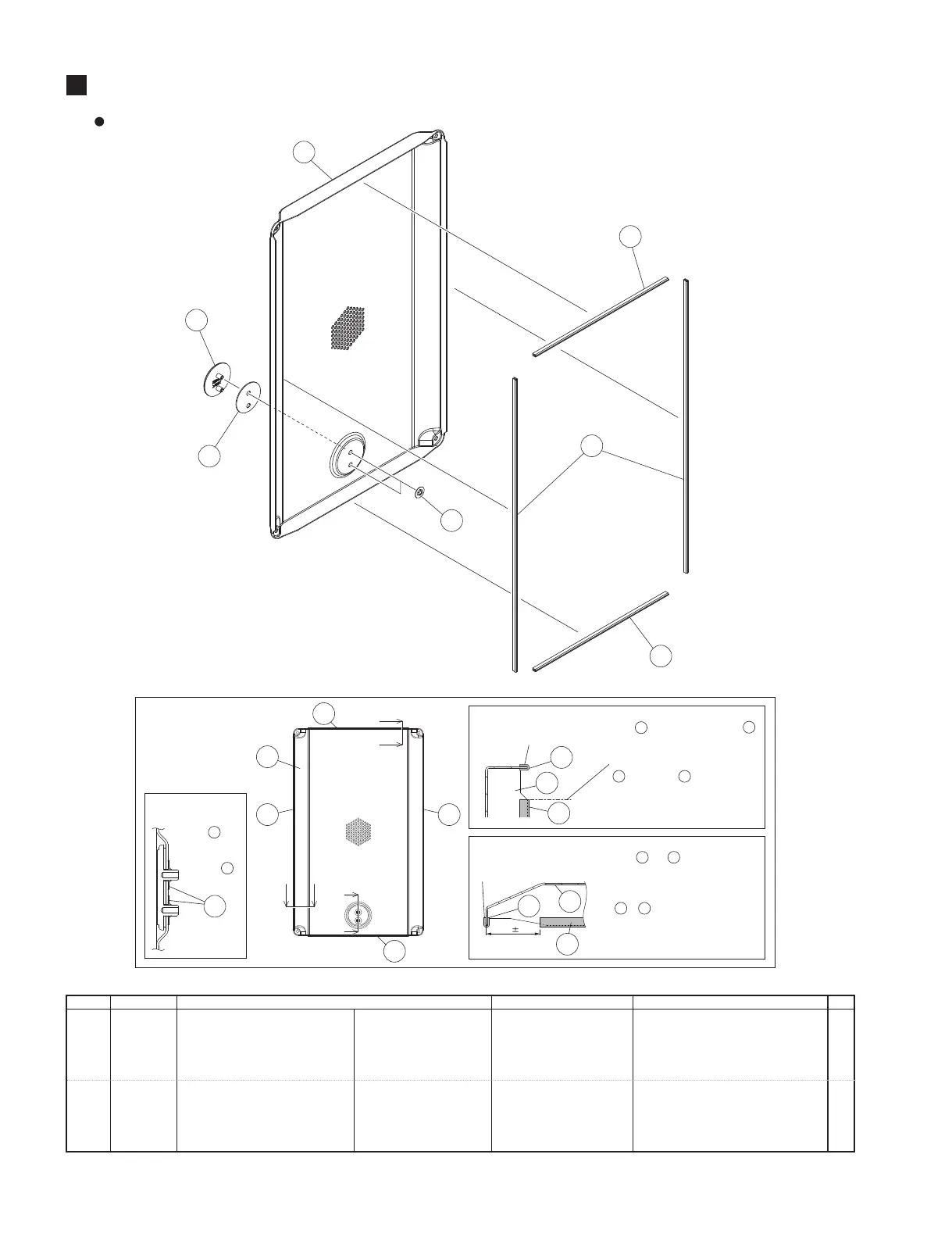 ±