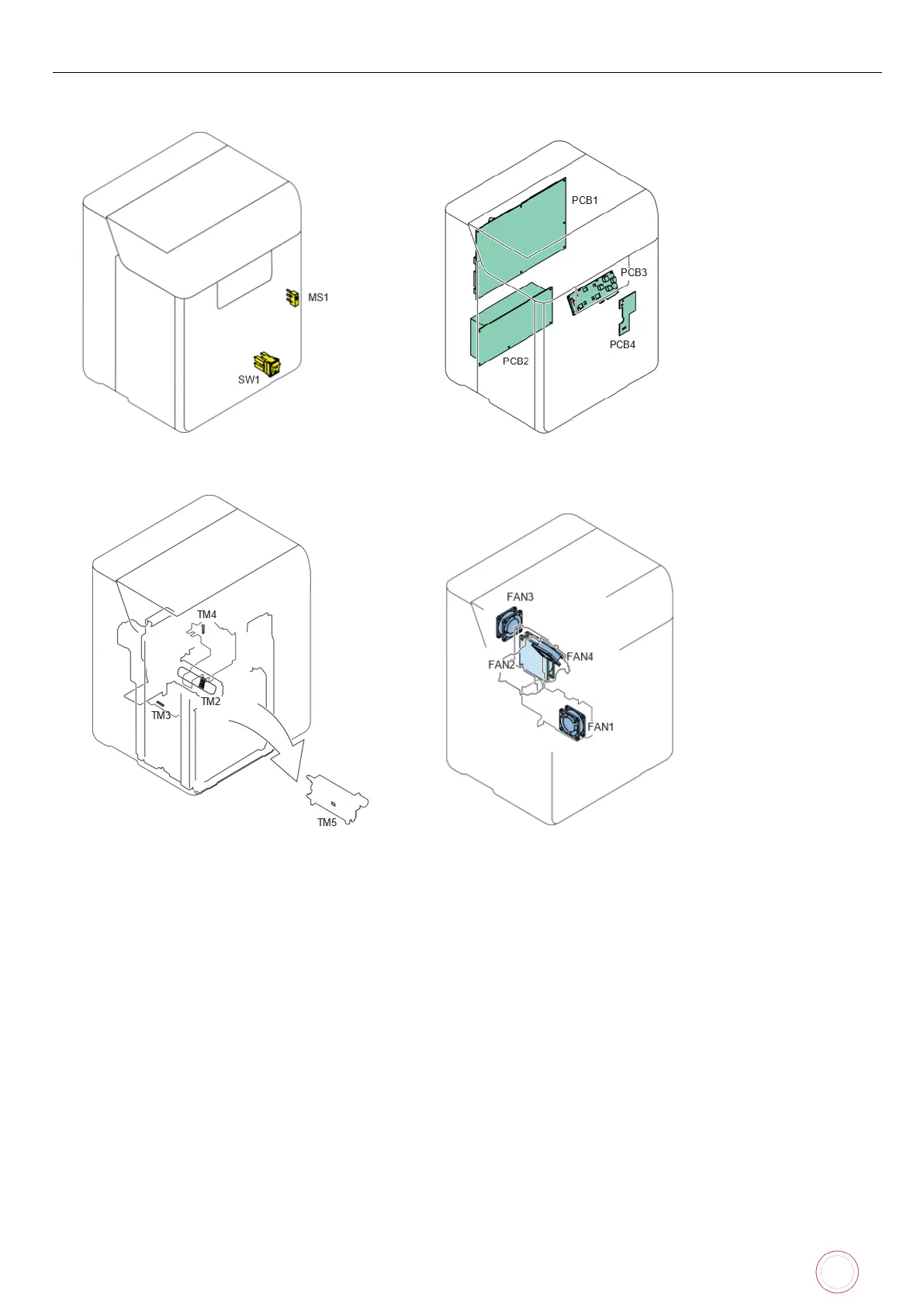 MS1
SW1

PCB1
PCB3
PCB4
PCB2

TM4
TM2
TM3
TM5

FAN3
FAN4
FAN2
FAN1