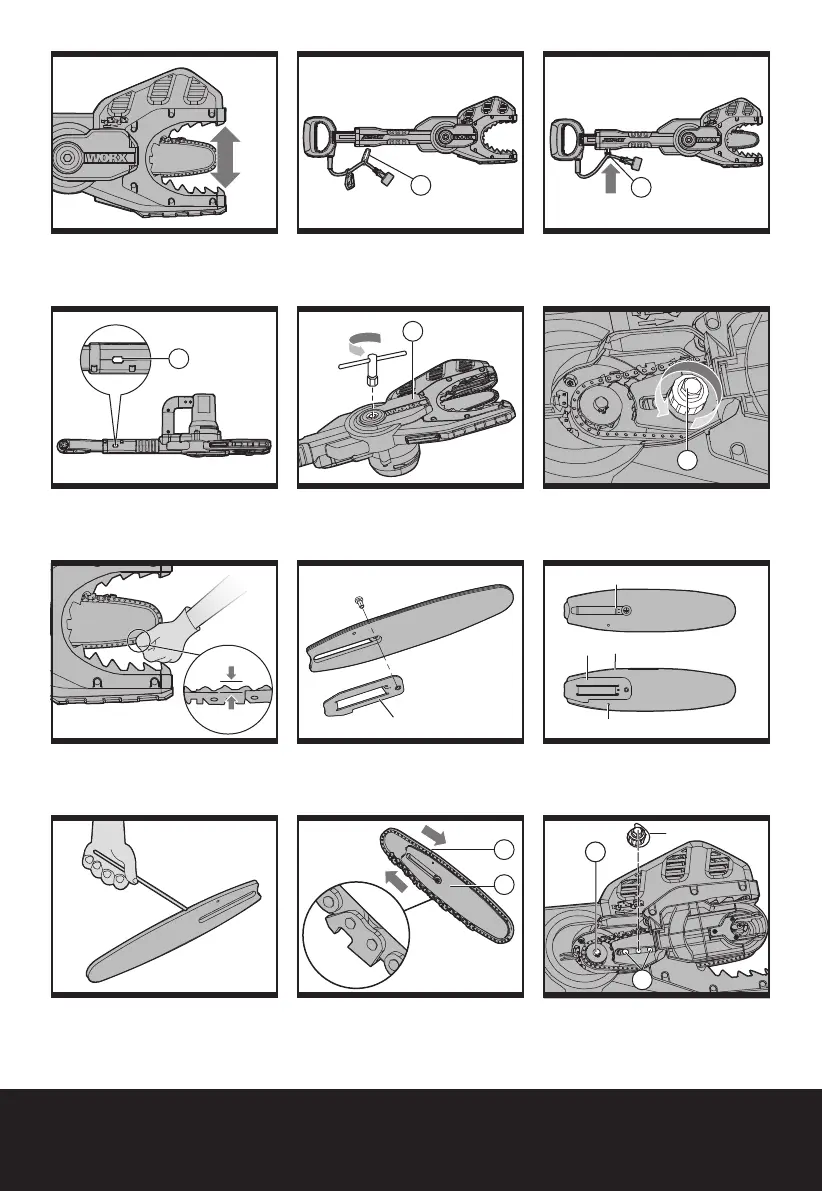 WORX