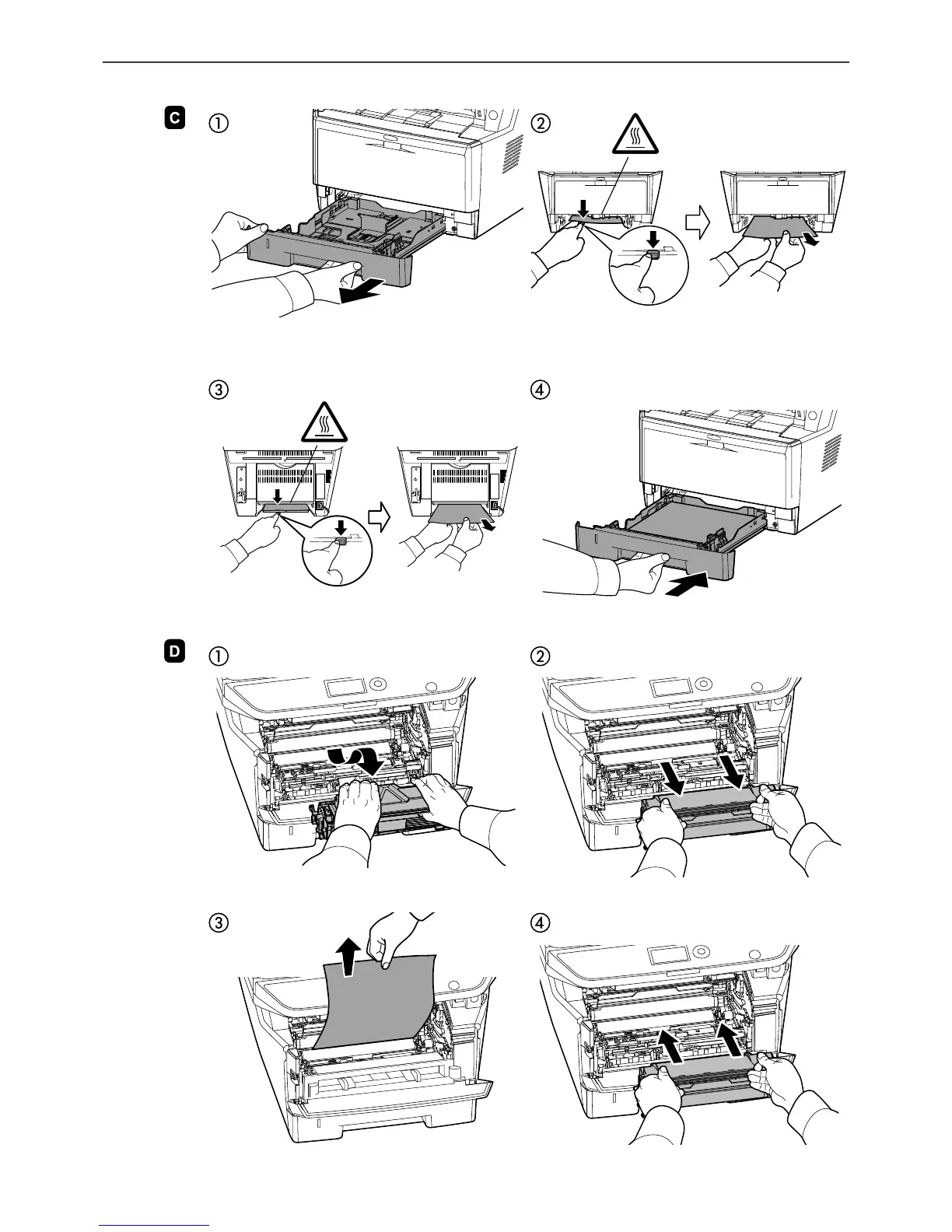 C
①
②
③
④
D
①
②
③
④