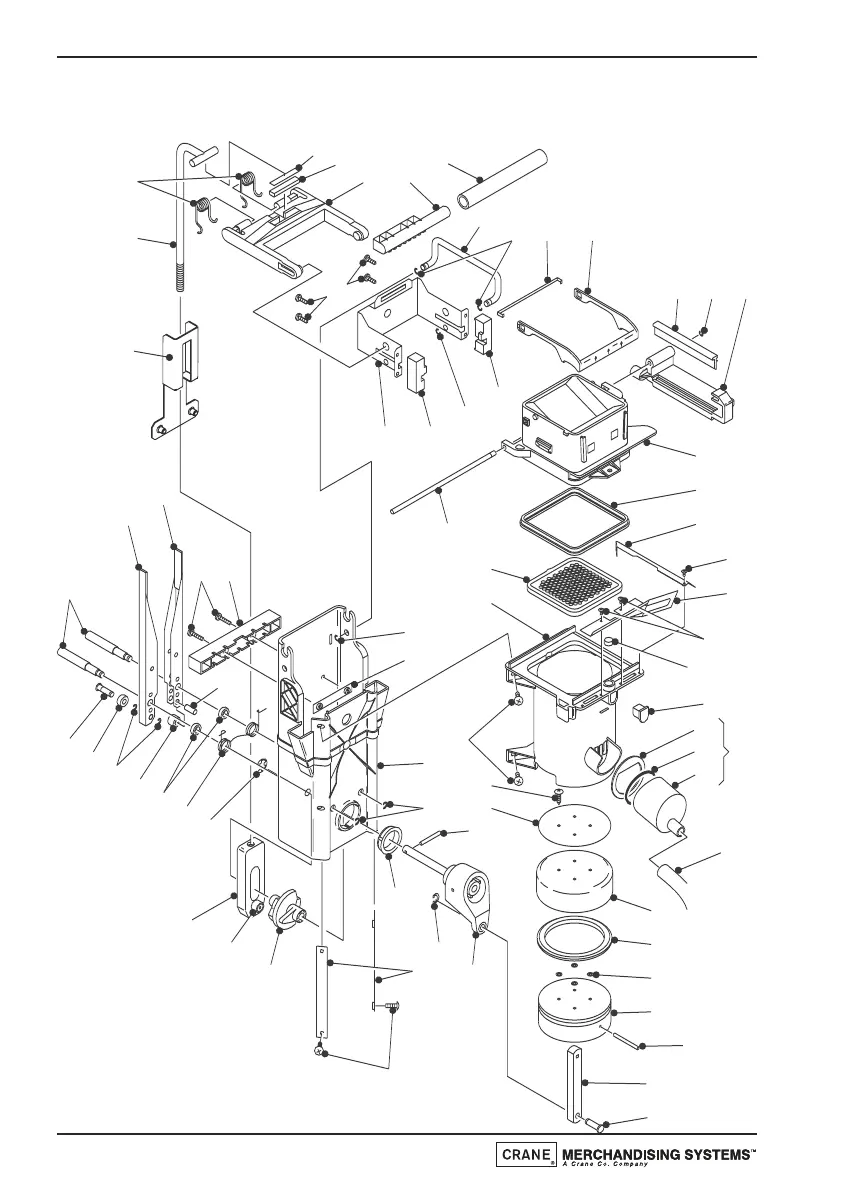 CRANE® MERCHANDISING SYSTEMS™
A Crane Co. Company