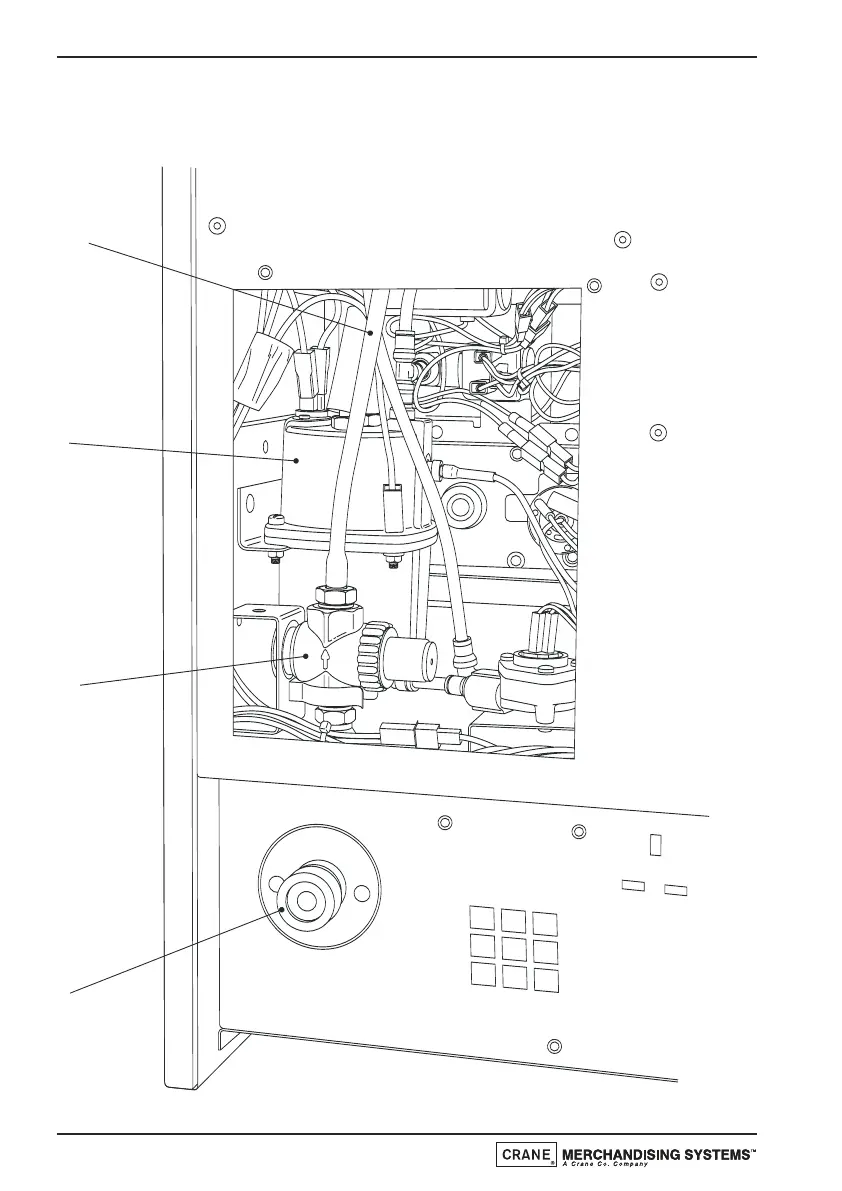 CRANE® MERCHANDISING SYSTEMS™
A Crane Co. Company