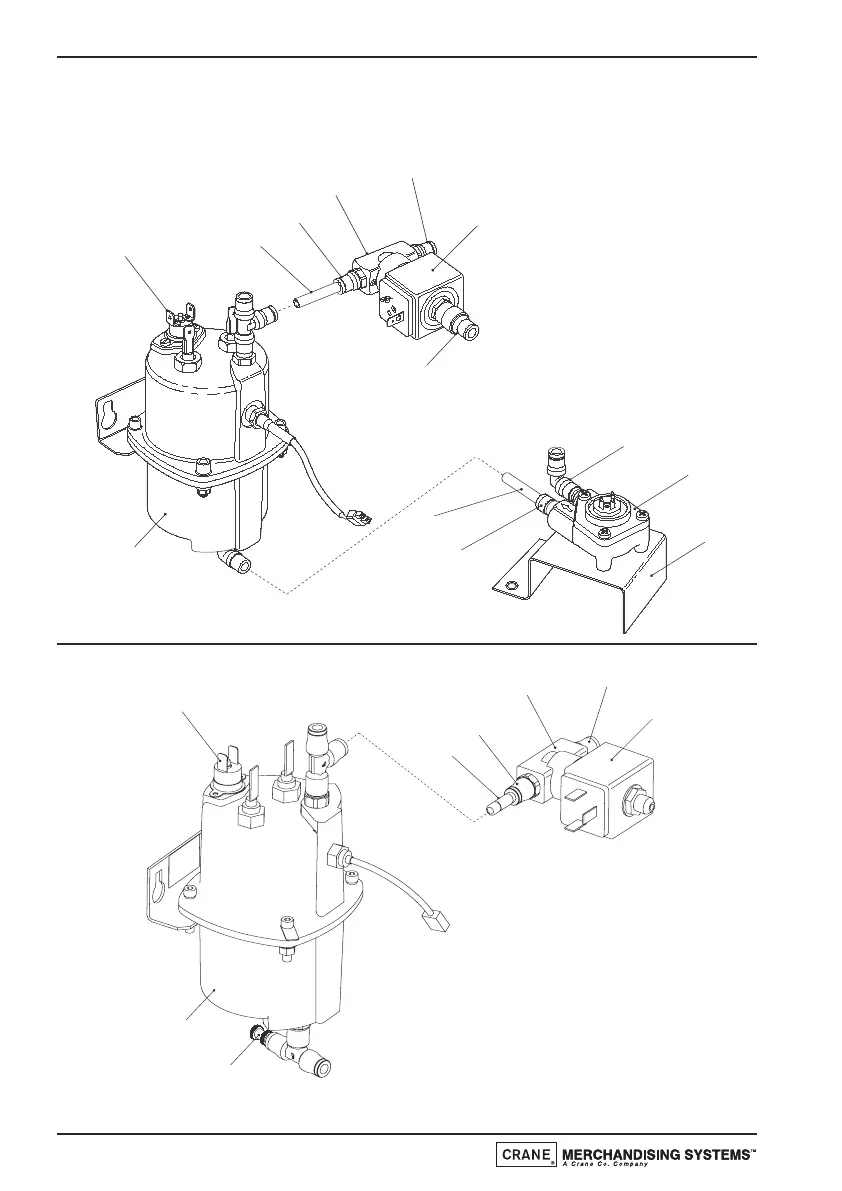 CRANE® MERCHANDISING SYSTEMS™
A Crane Co. Company