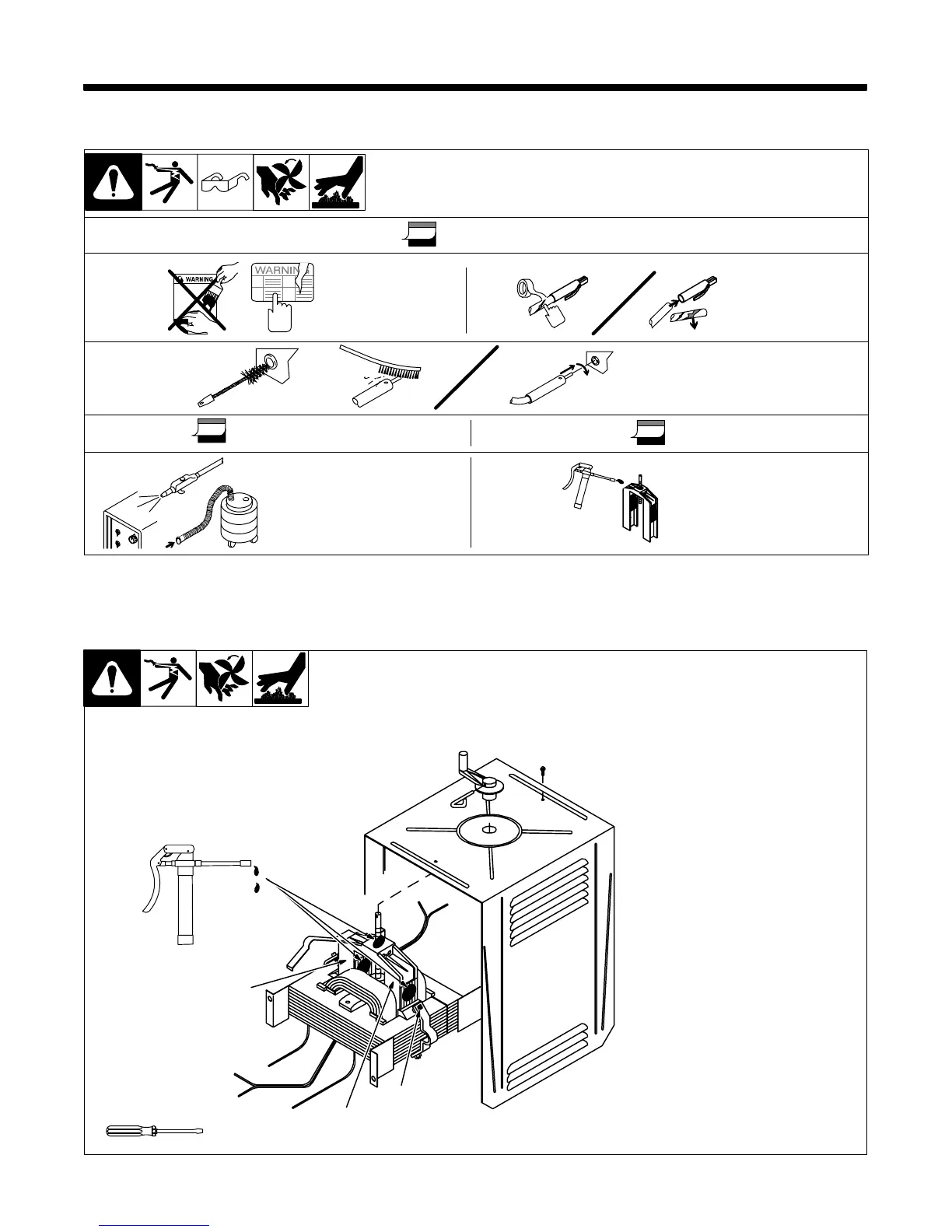 WARNING

WARNING