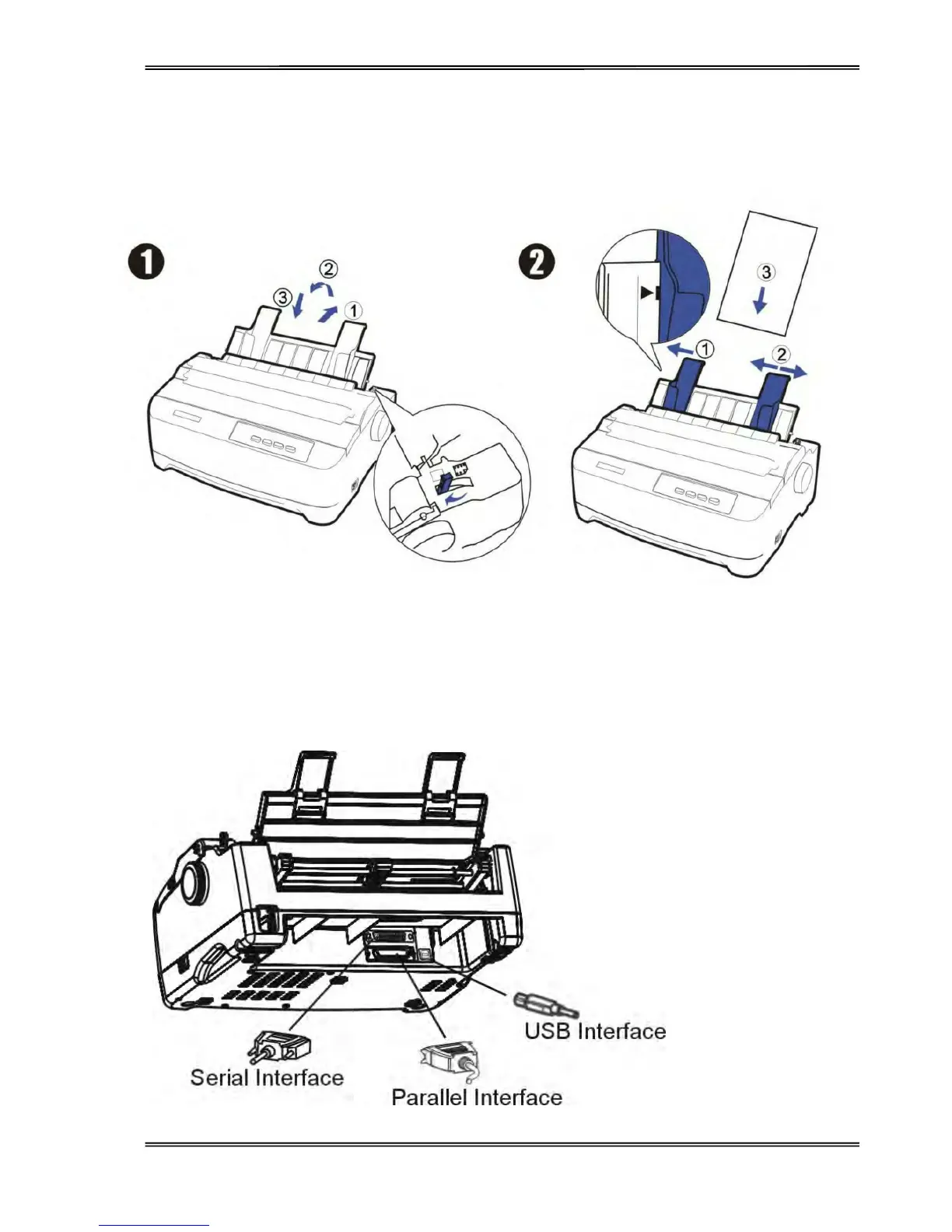 ❶ ② ③ ①

❷ ③ ① ②

USB Interface

Serial Interface

Parallel Interface