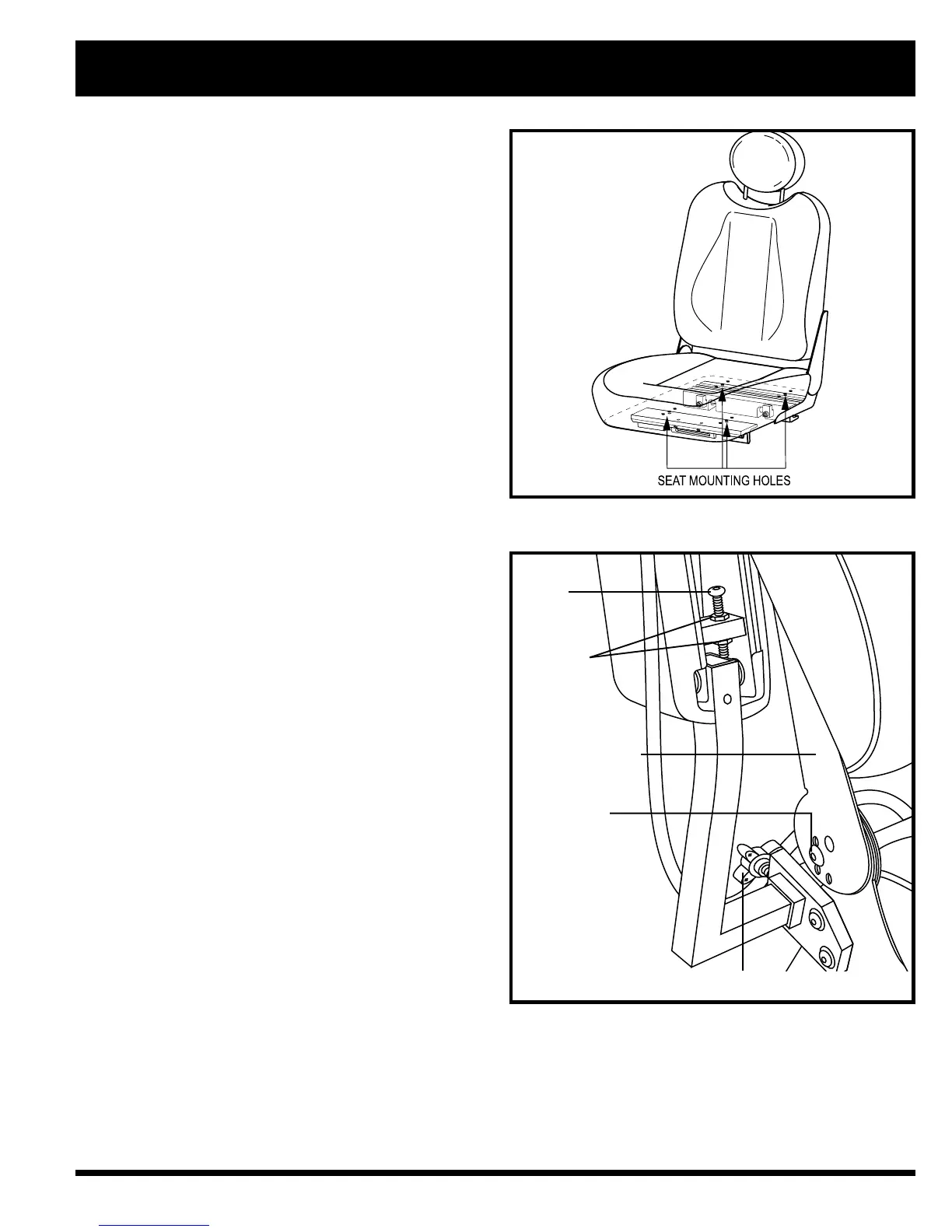 SEAT MOUNTING HOLES