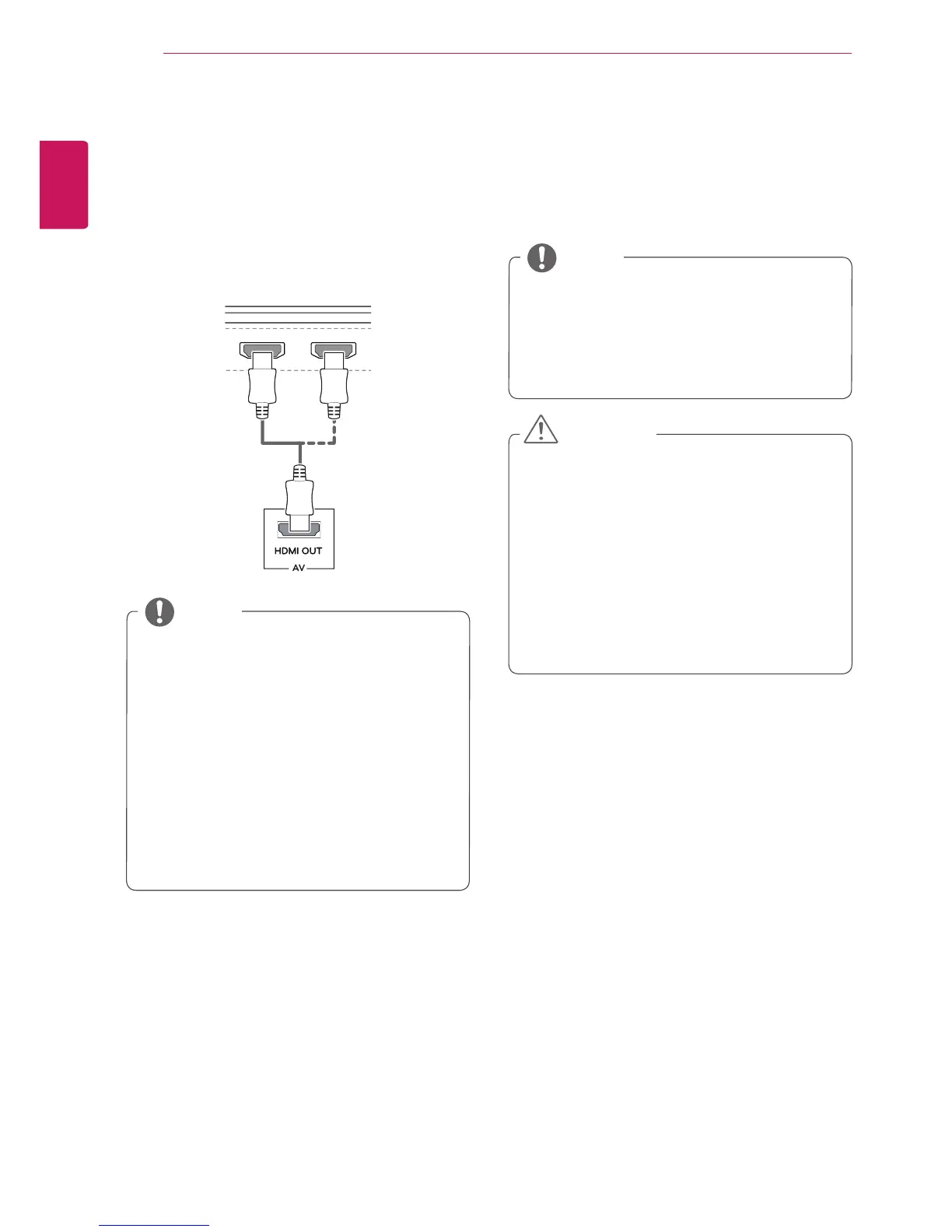 HDMI OUT

AV