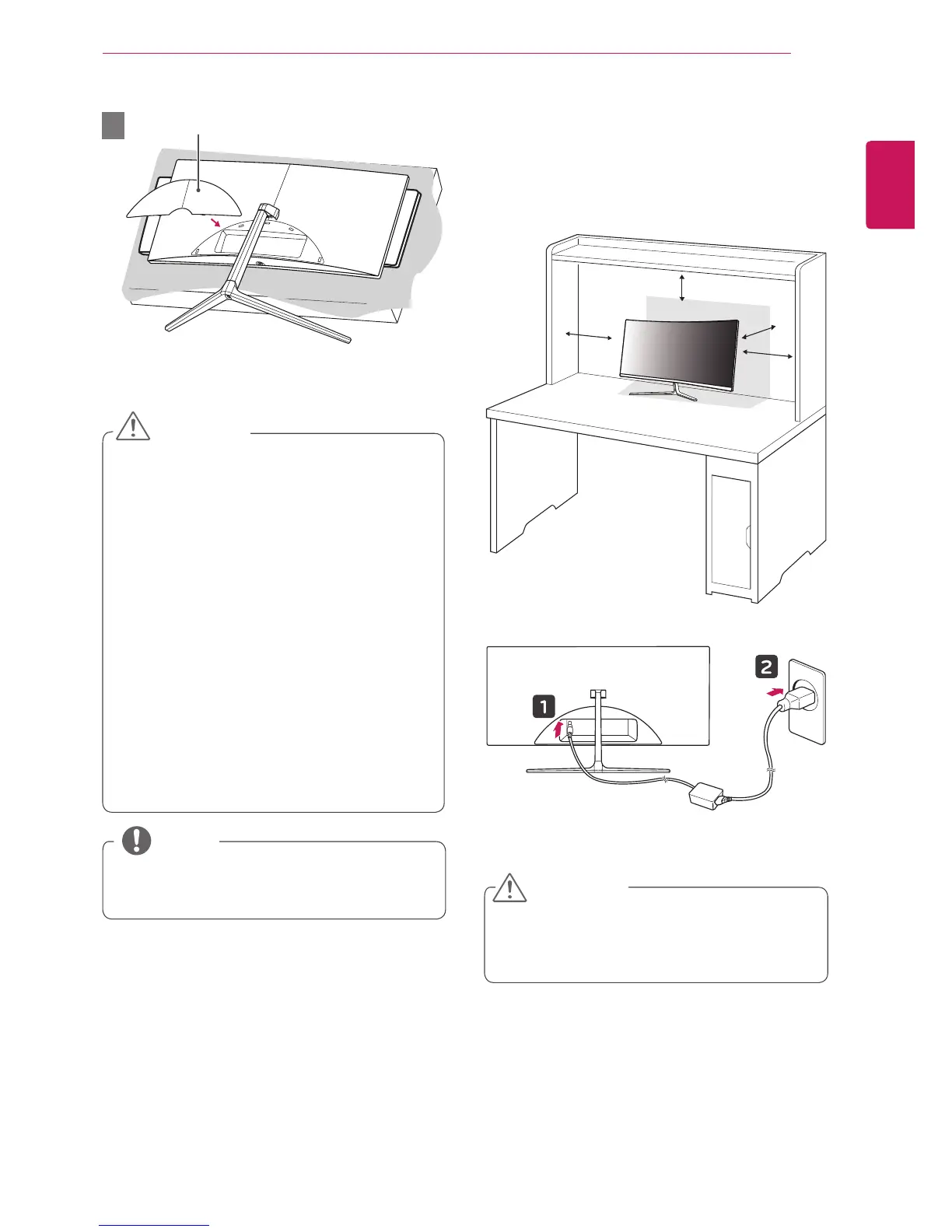 1

2