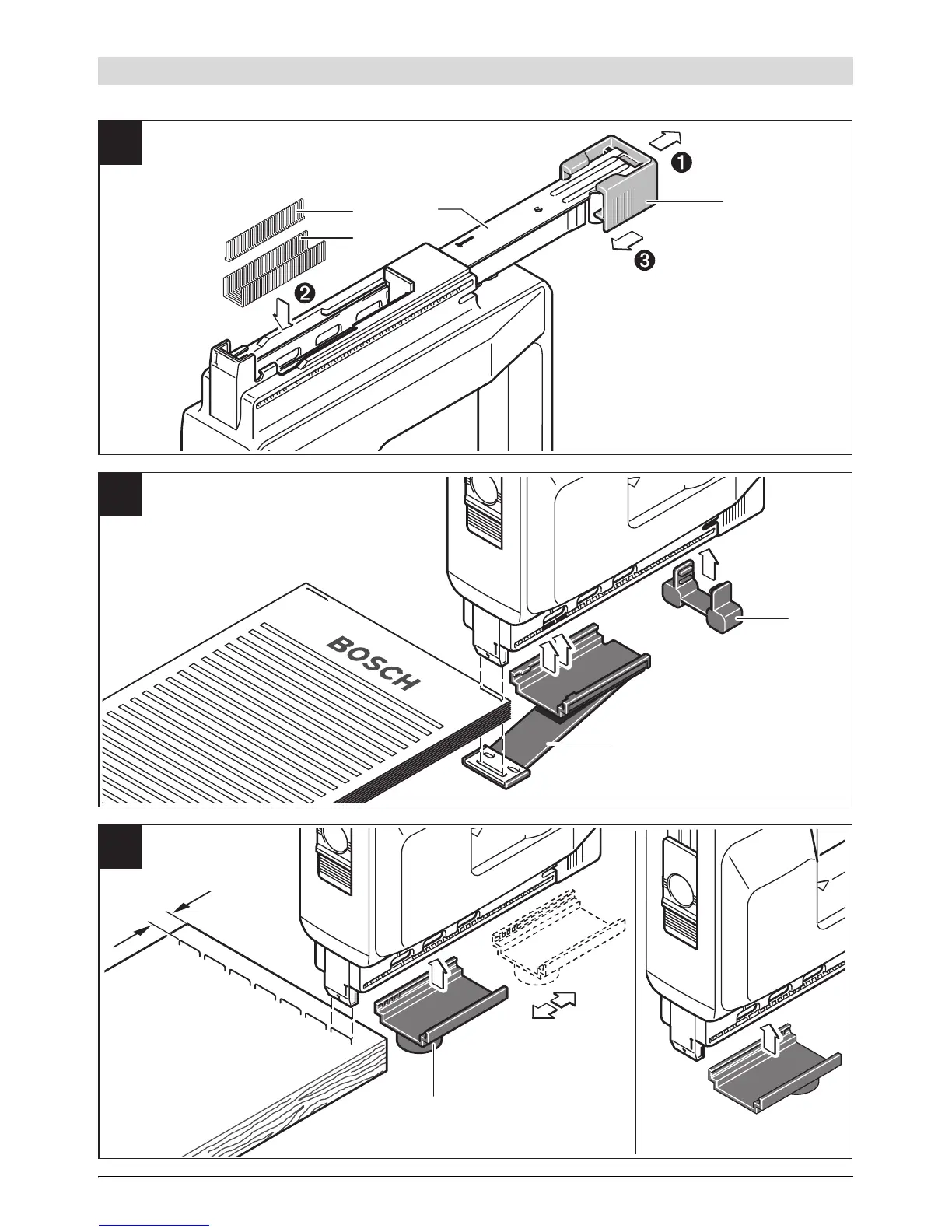 1

2

3

BOSCH