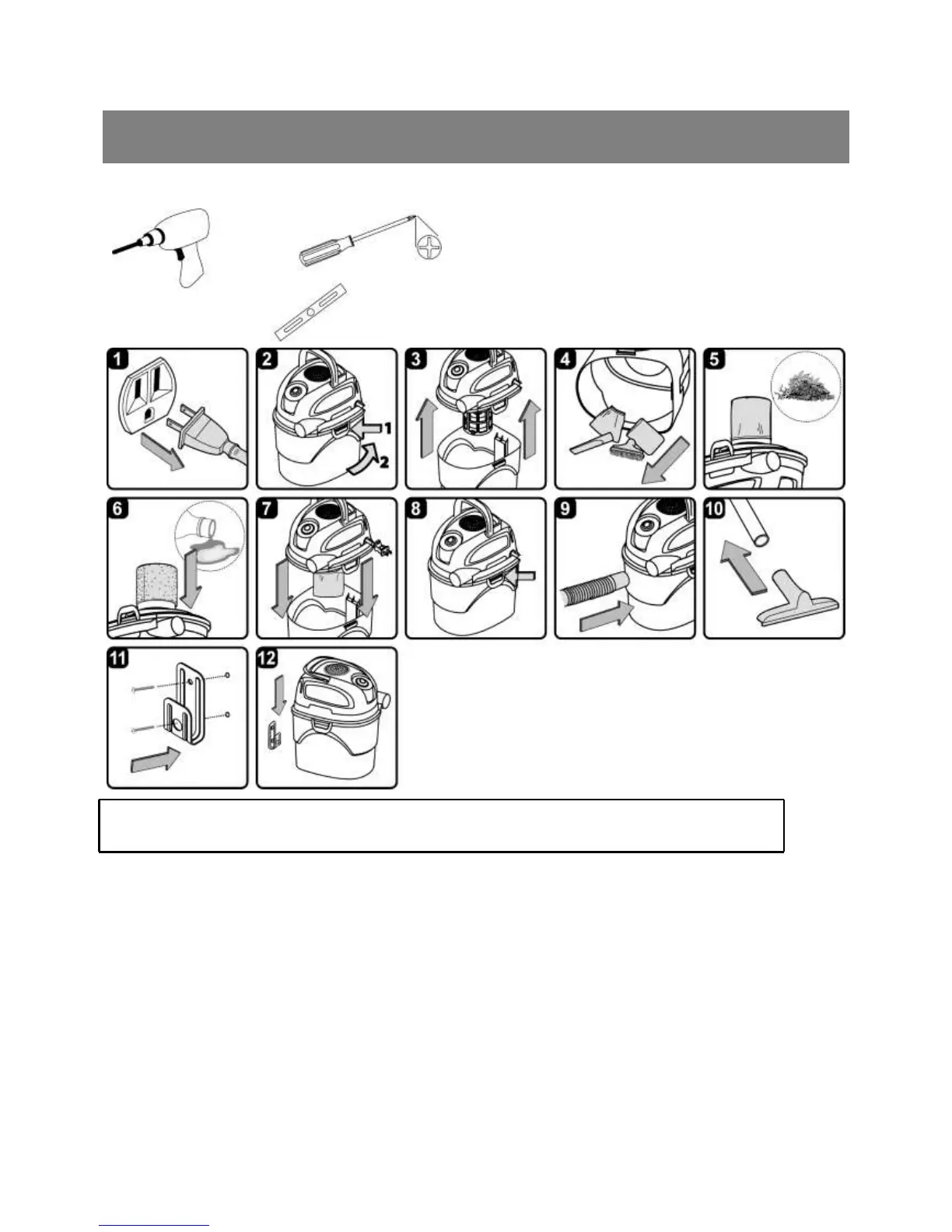 1

2

1

2

3

4

5

6

7

8

9

10

11

12