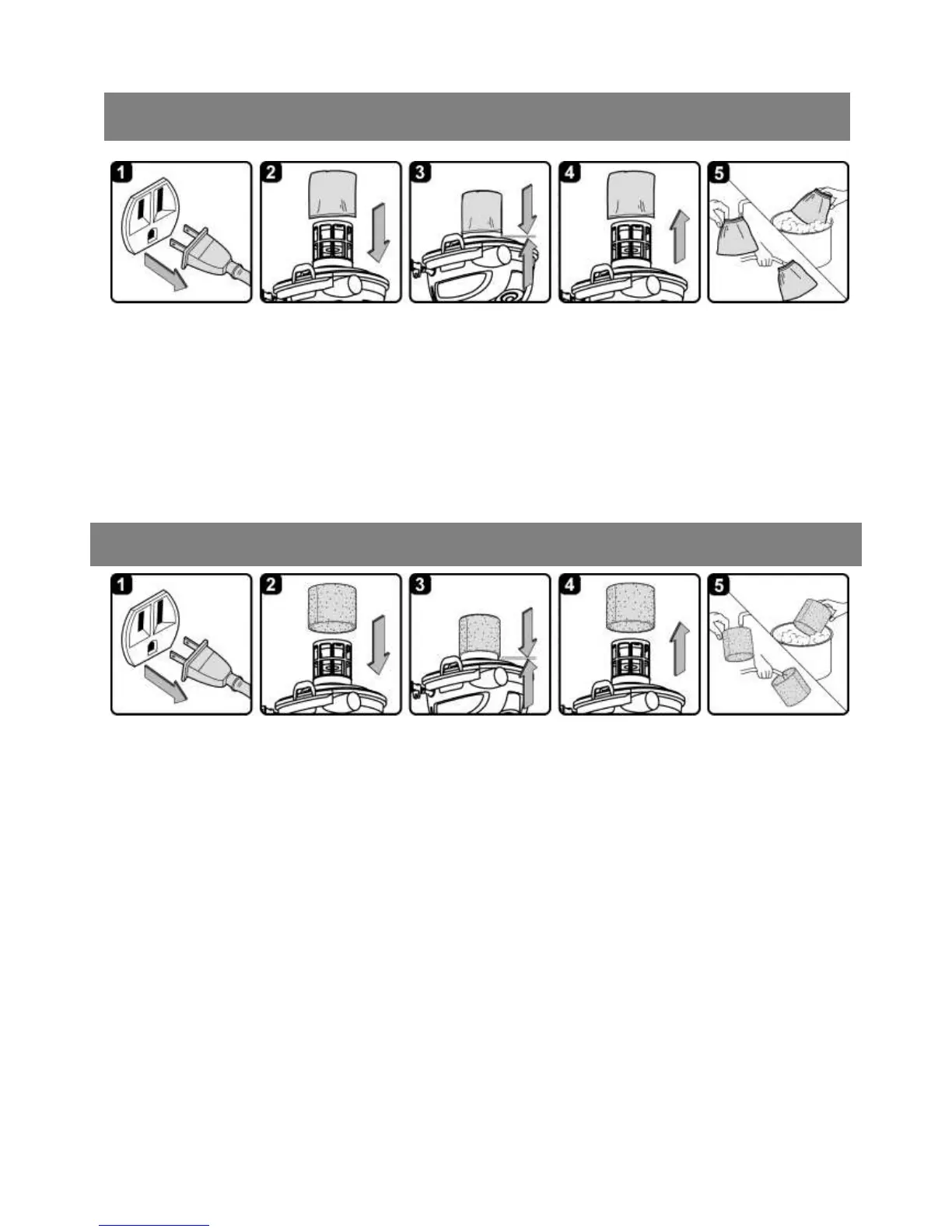 1

2

3

4

5

1

2

3

4

5