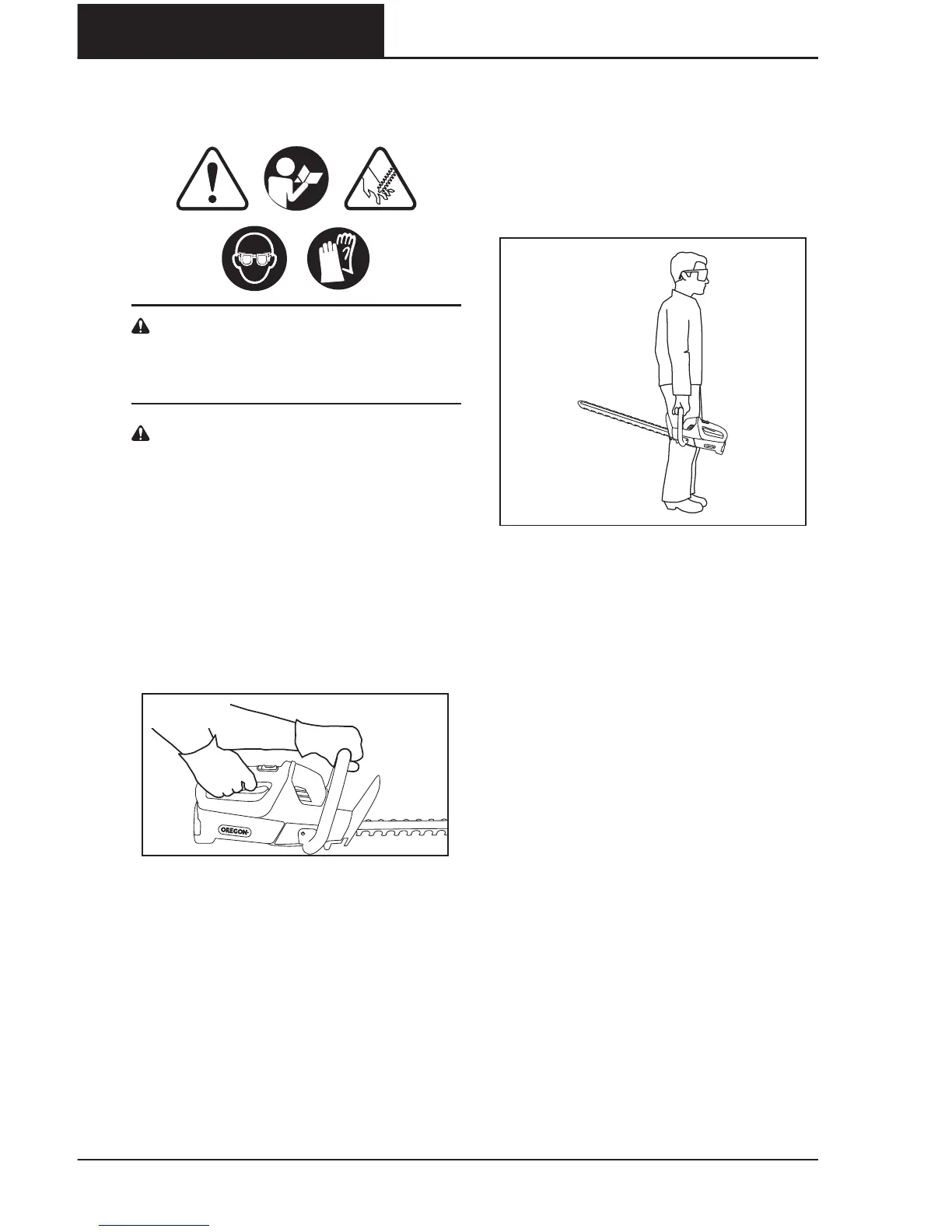 OREGON