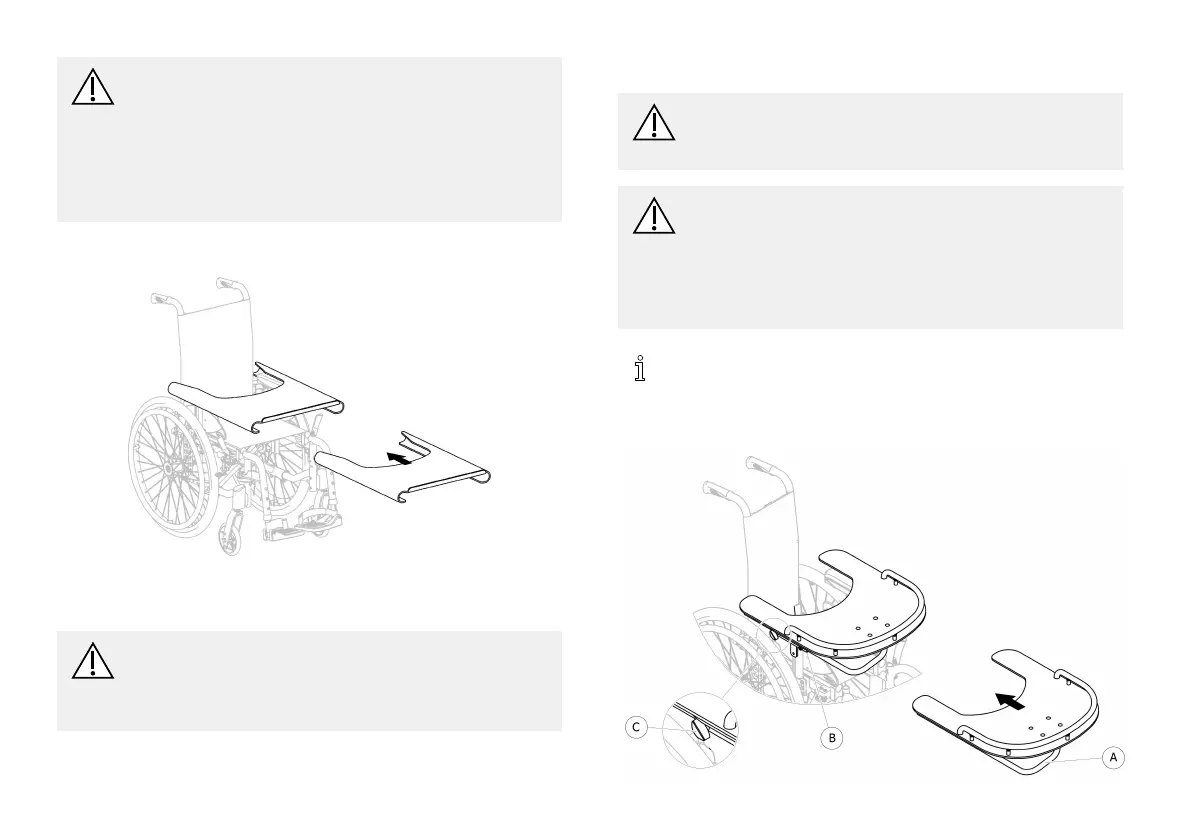 C

B

A