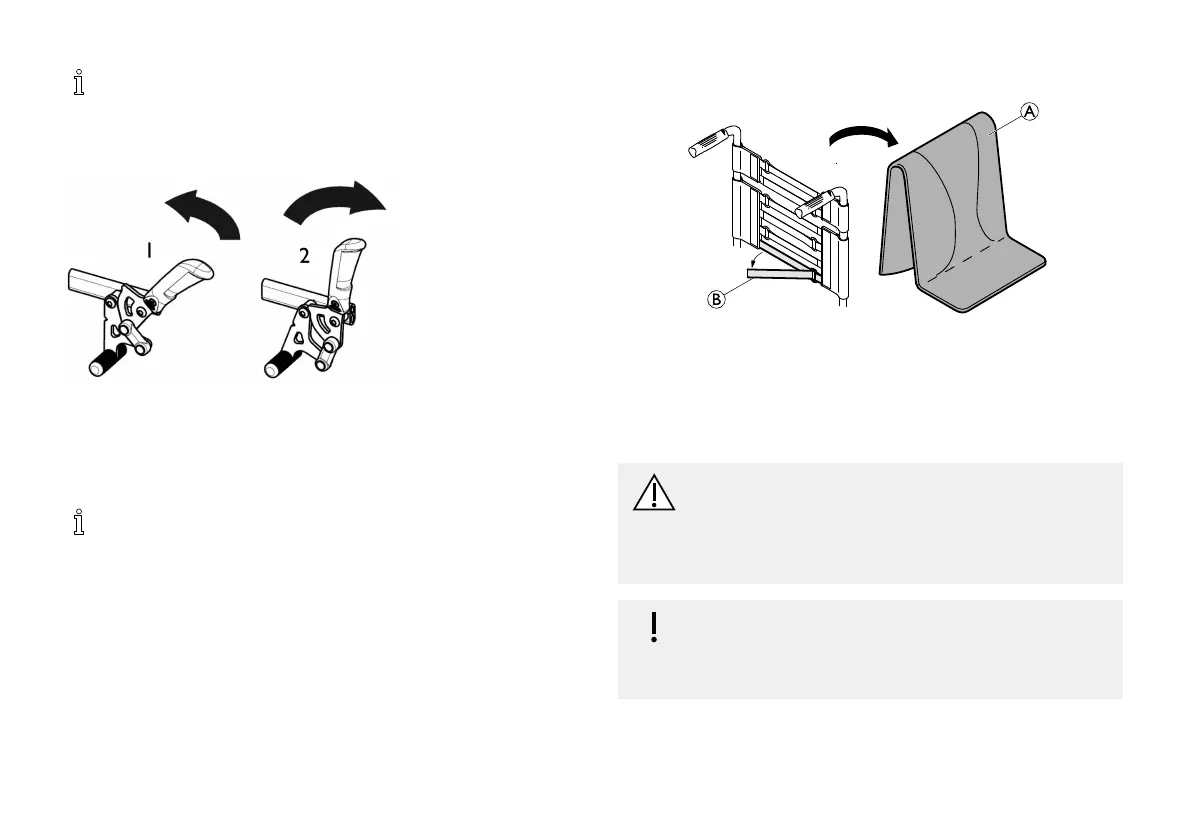 1

2

A

B