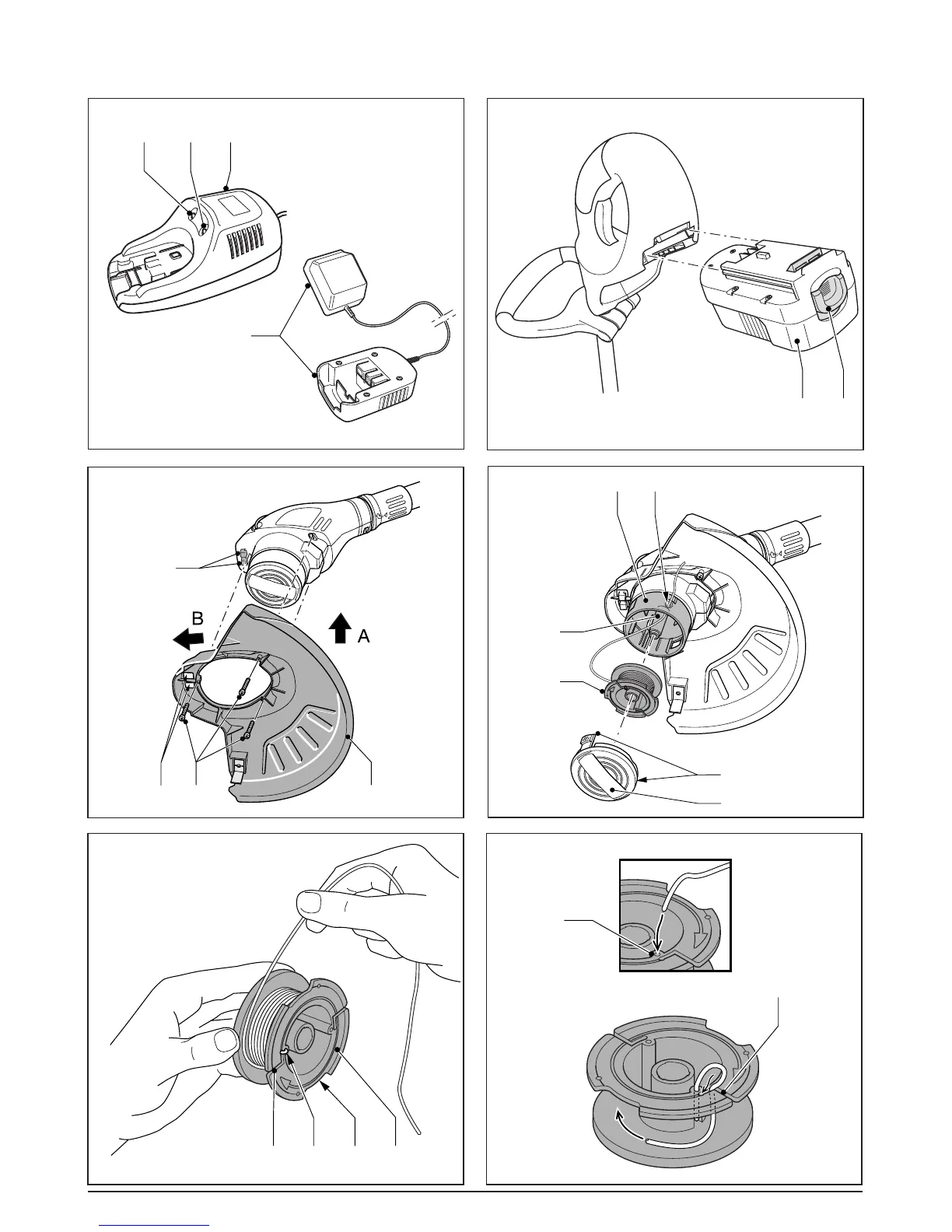 B

A