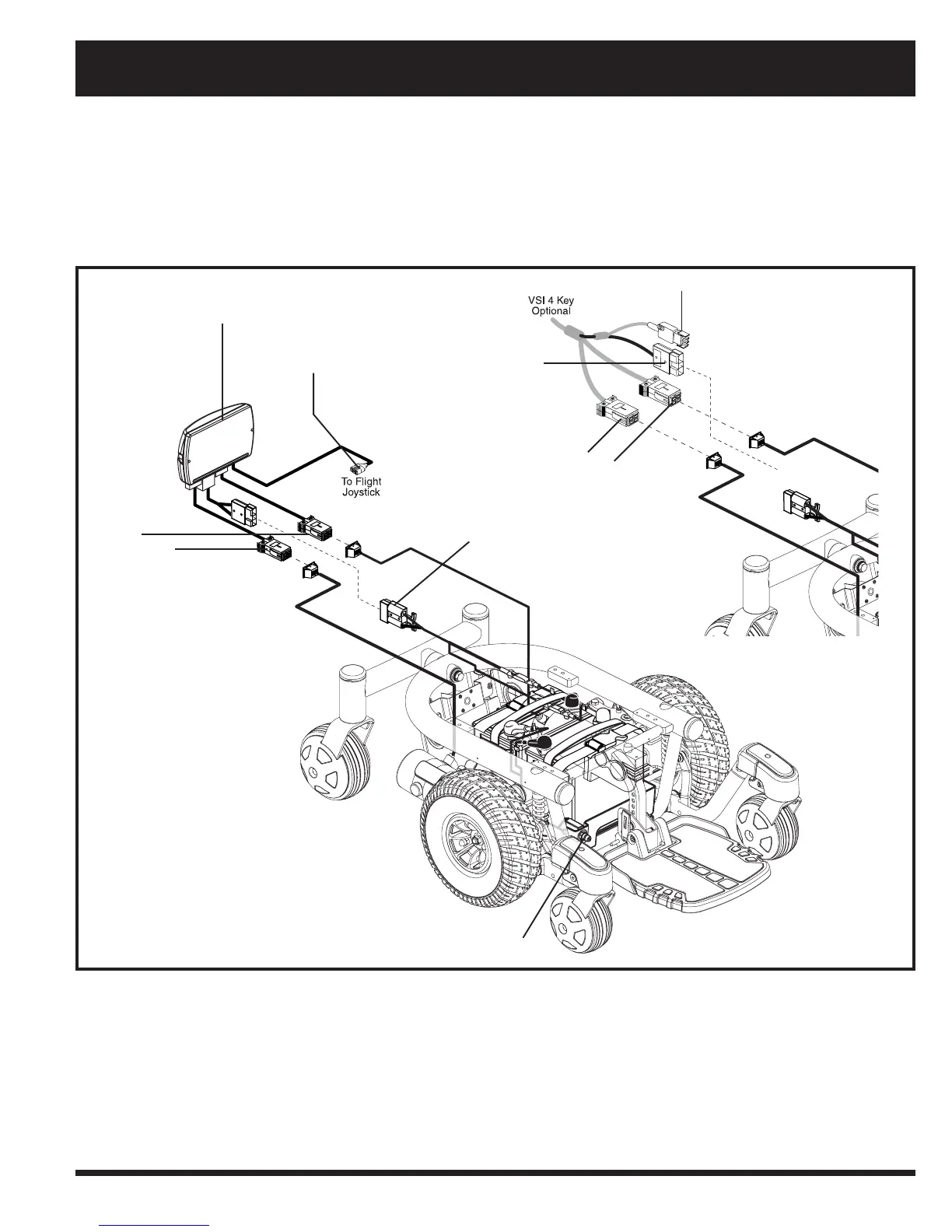 VSI 4 Key Optional

To Flight Joystick