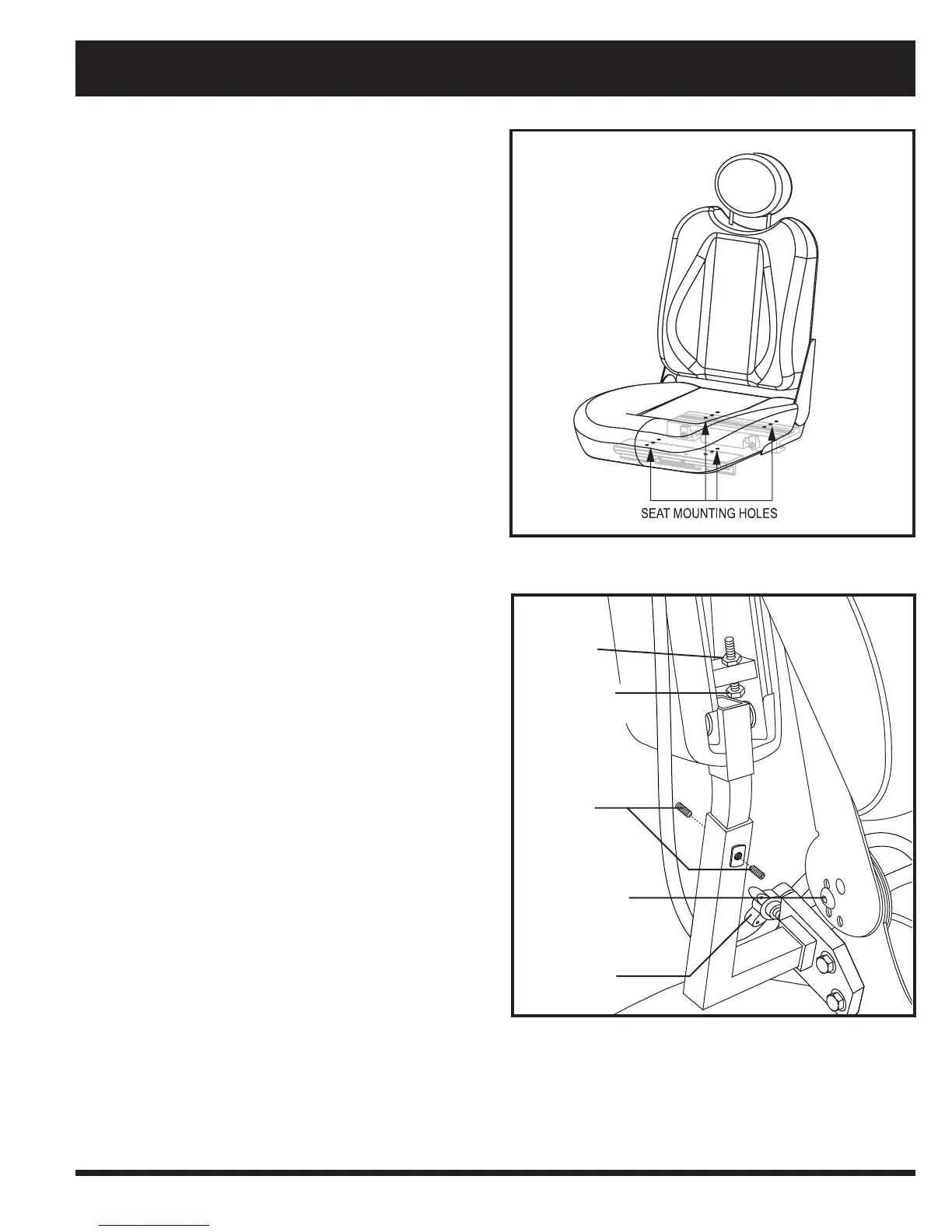 SEAT MOUNTING HOLES