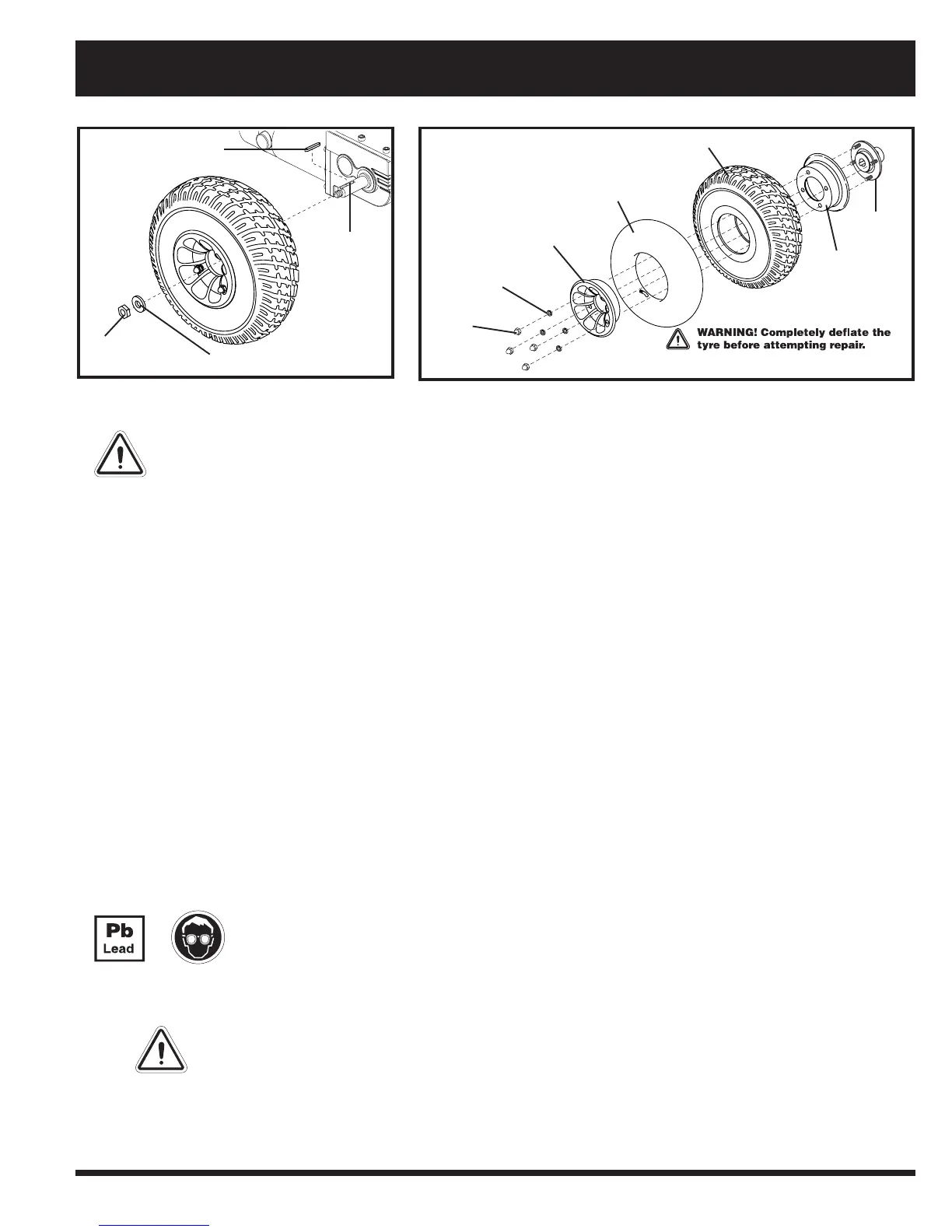 WARNING! Completely deflate the tyre before attempting repair.

Pb
Lead