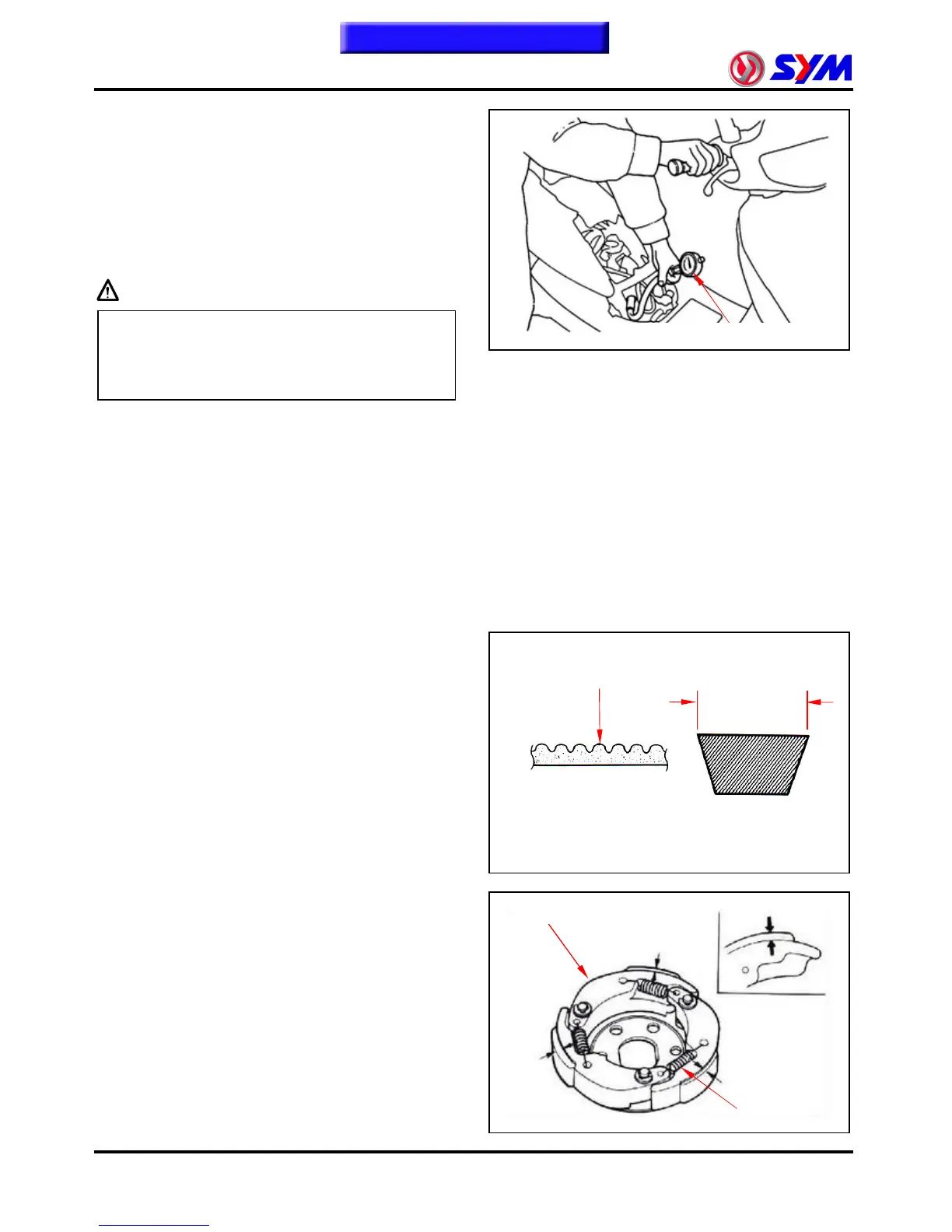 SYM