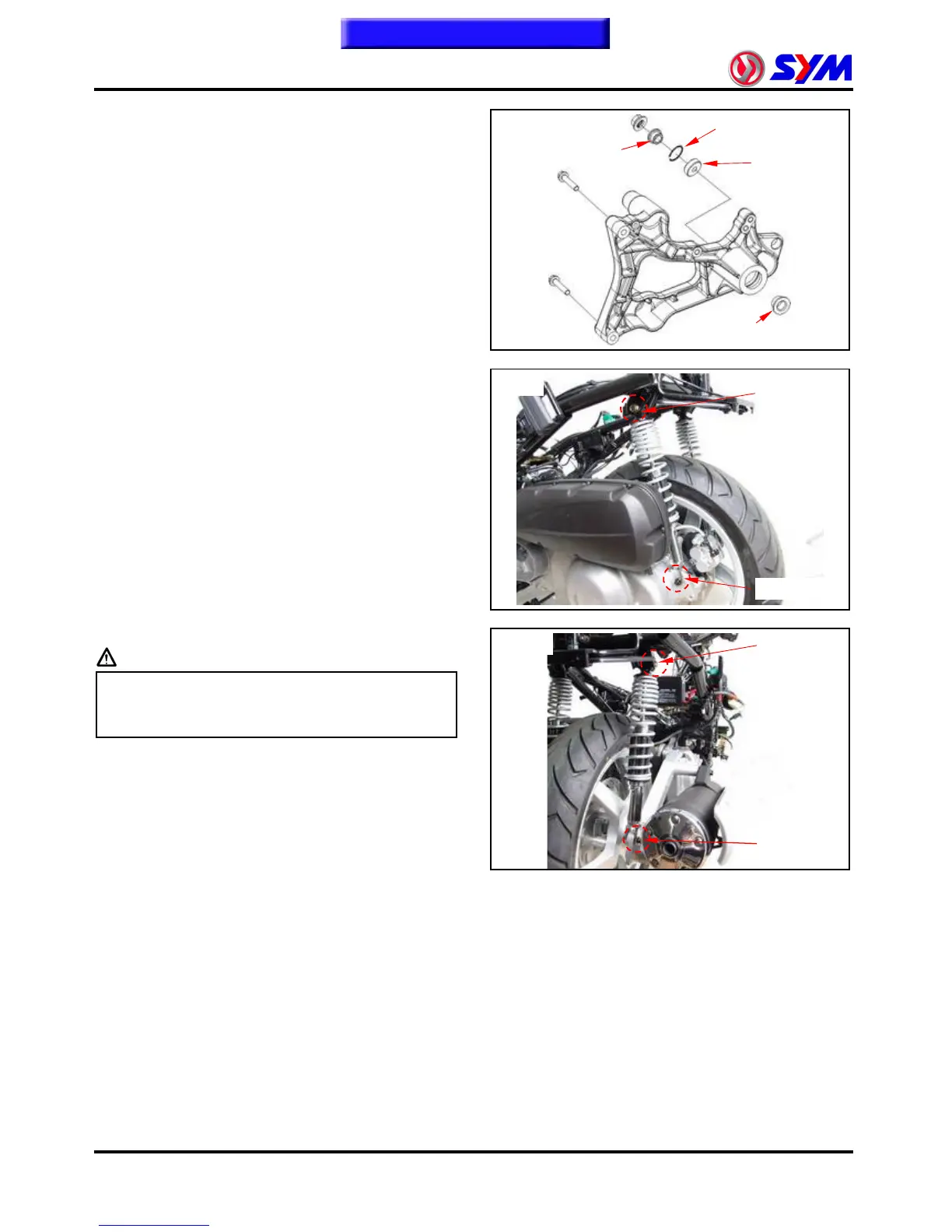 SYM