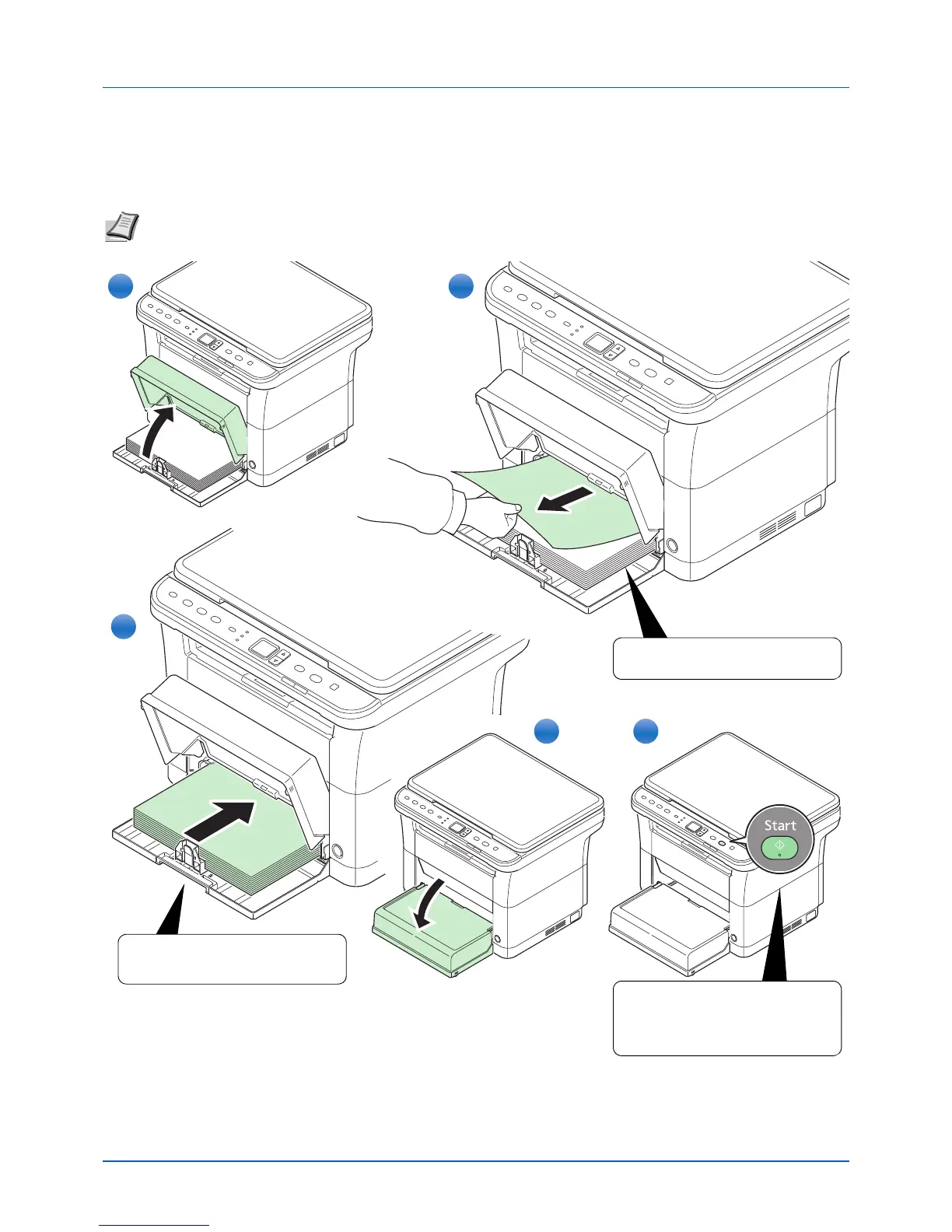 Start