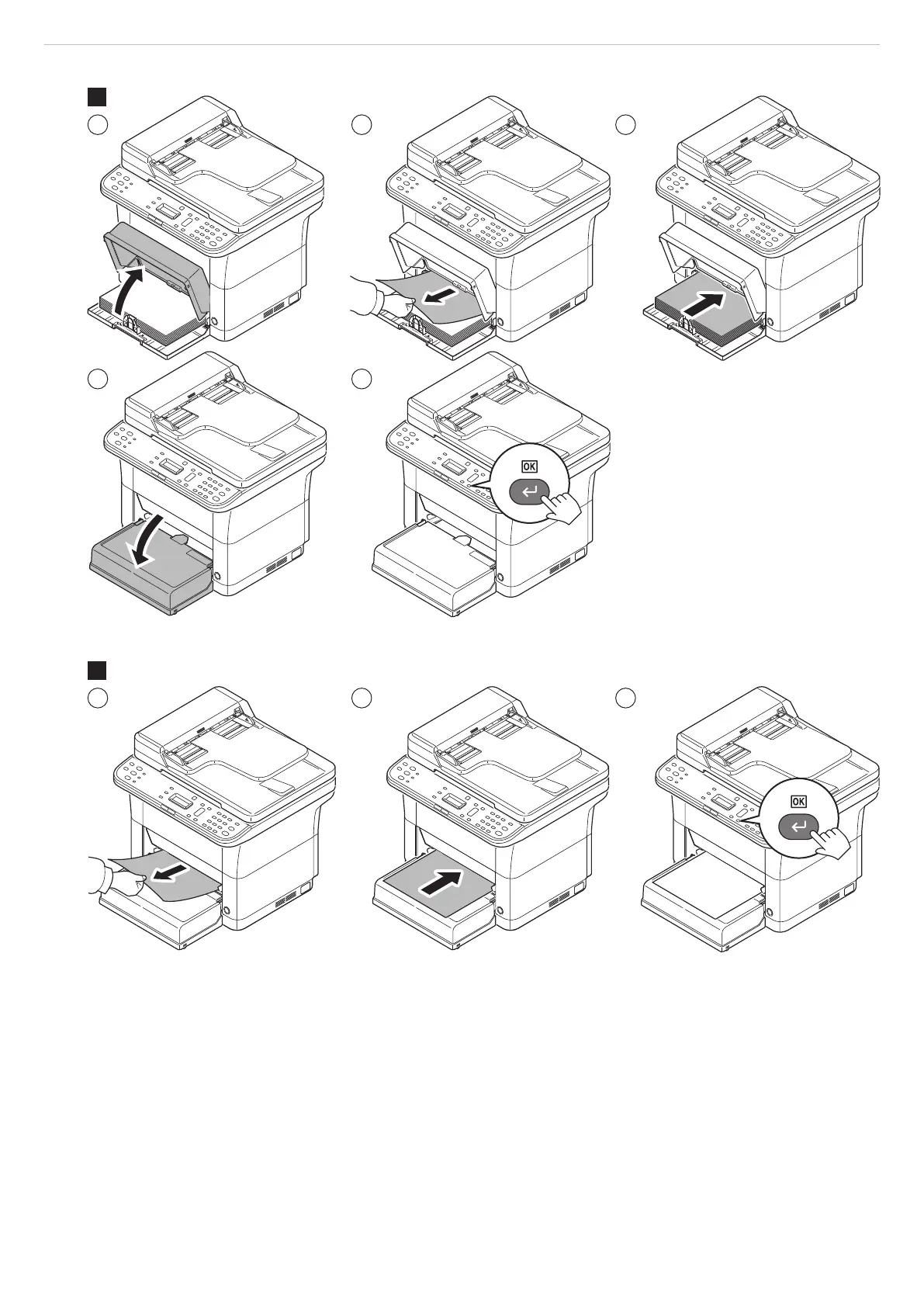 OK

OK