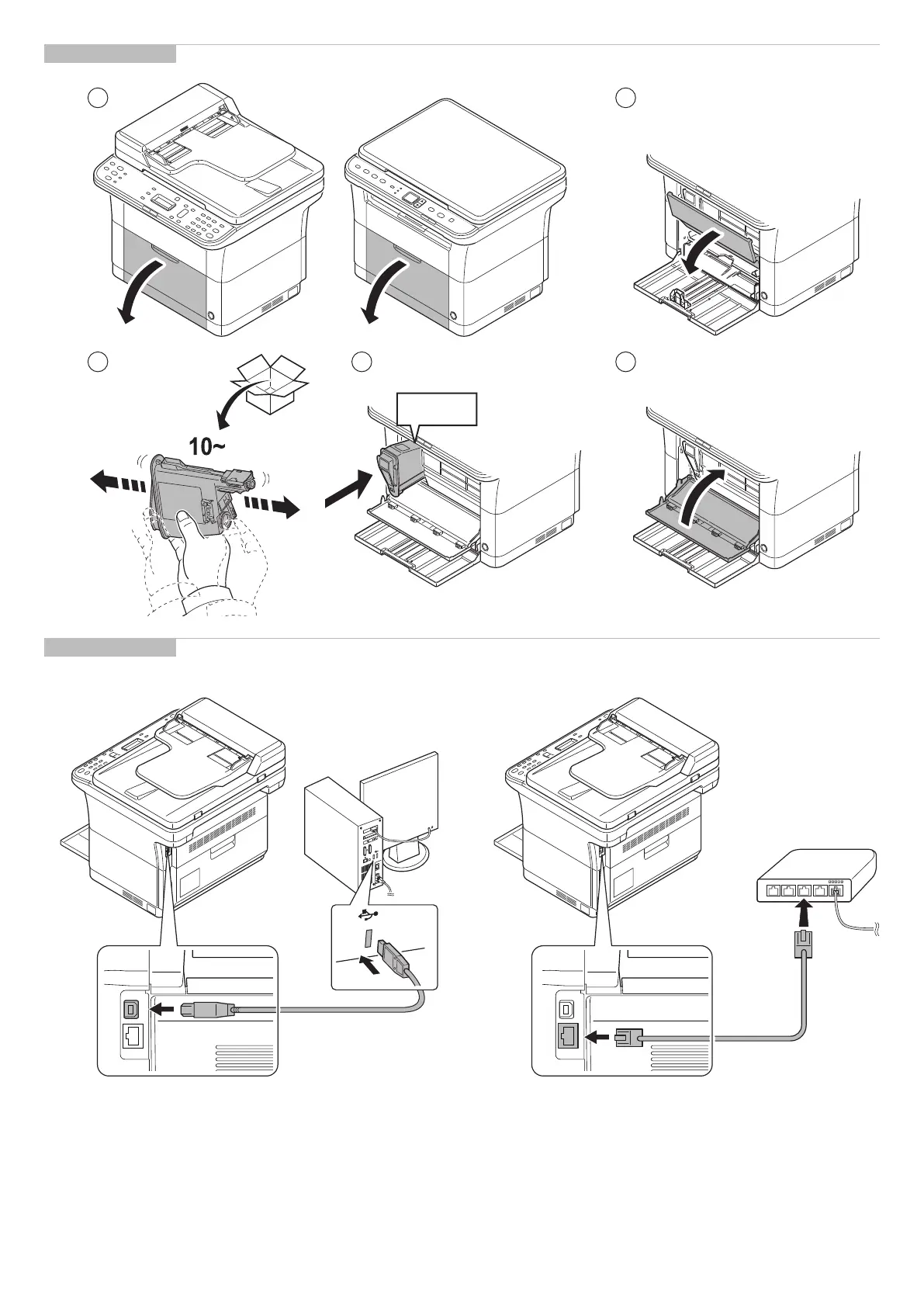 10~