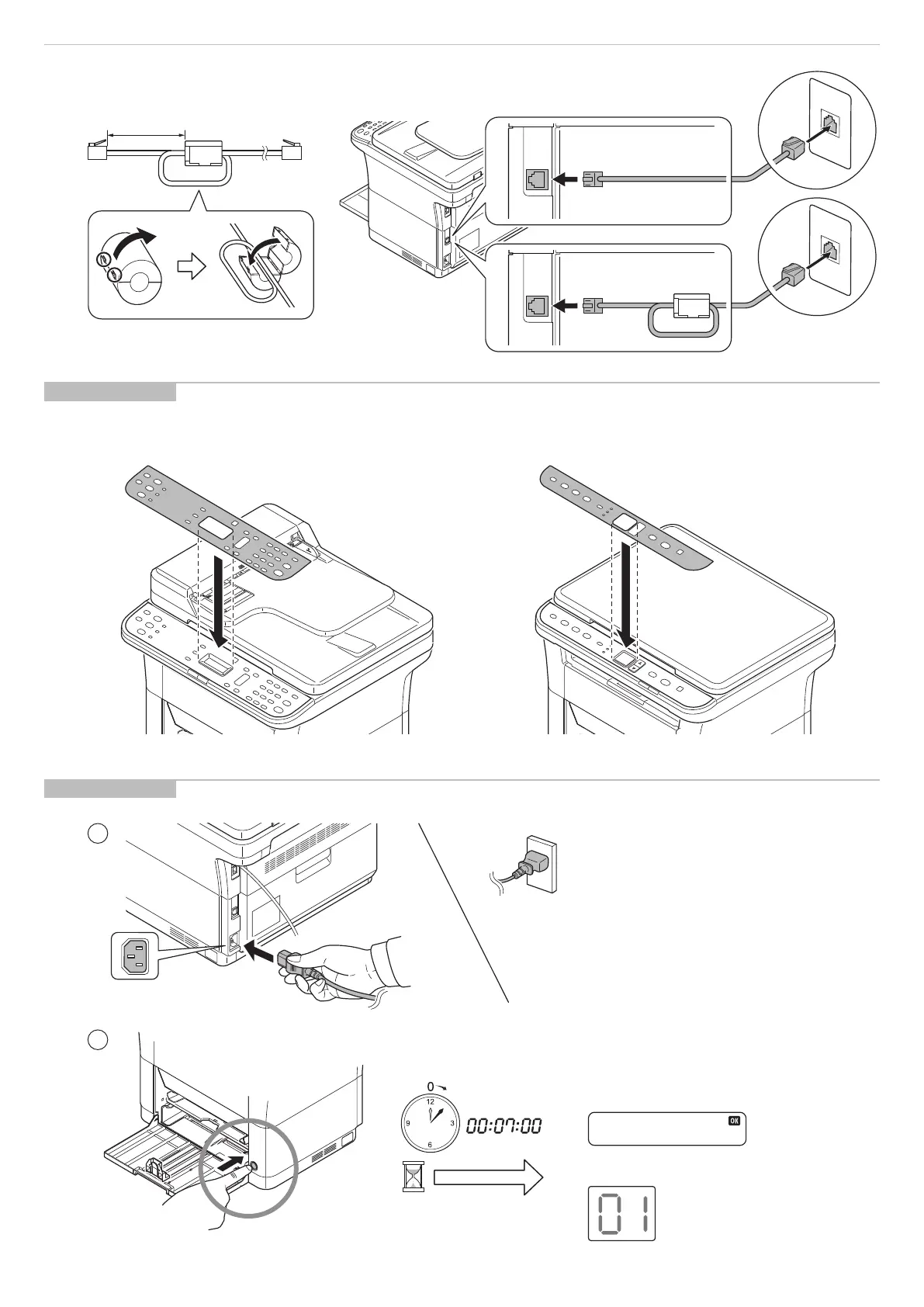 0
12
3
6
9
00:07:00
OK
01