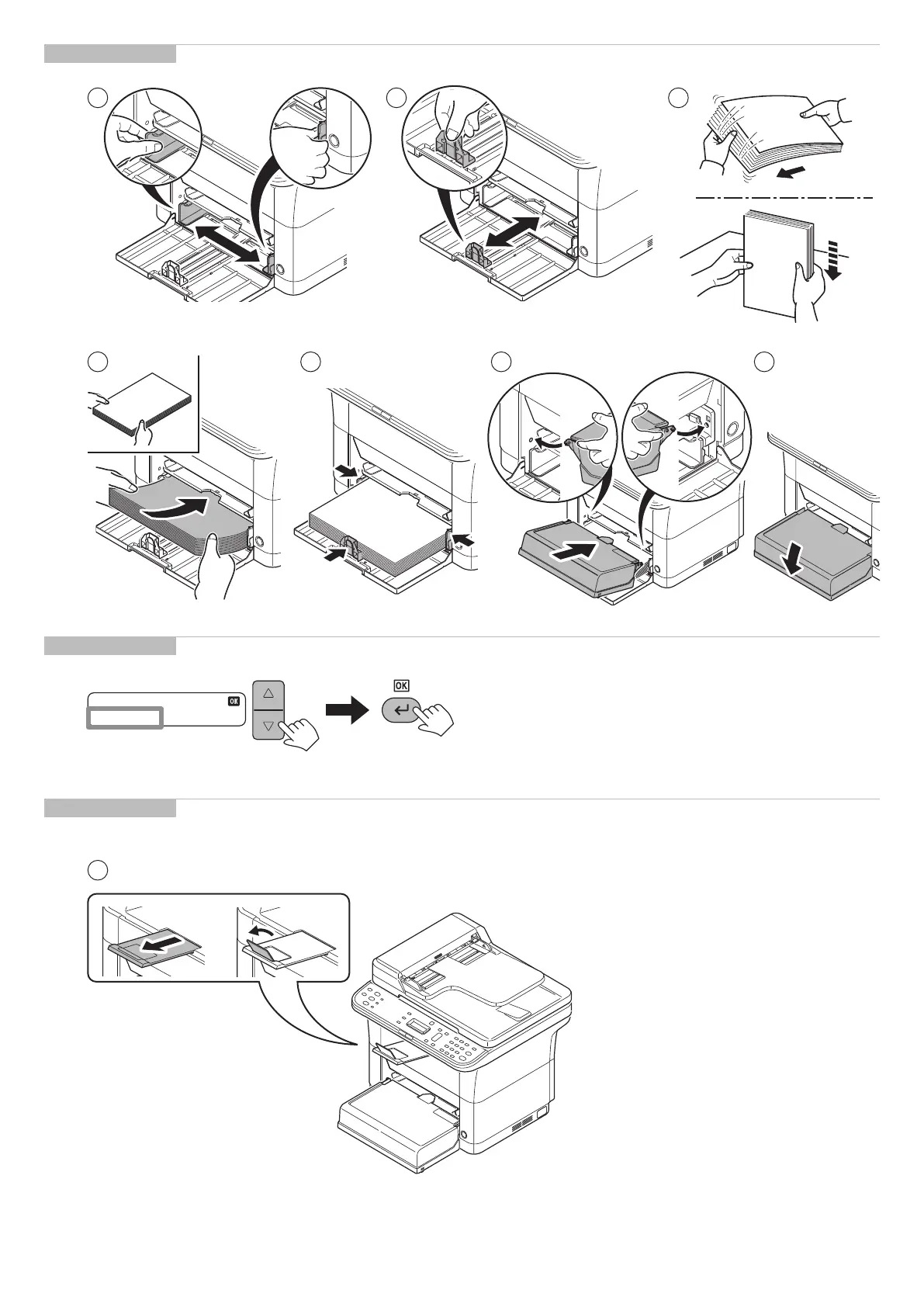 OK

OK