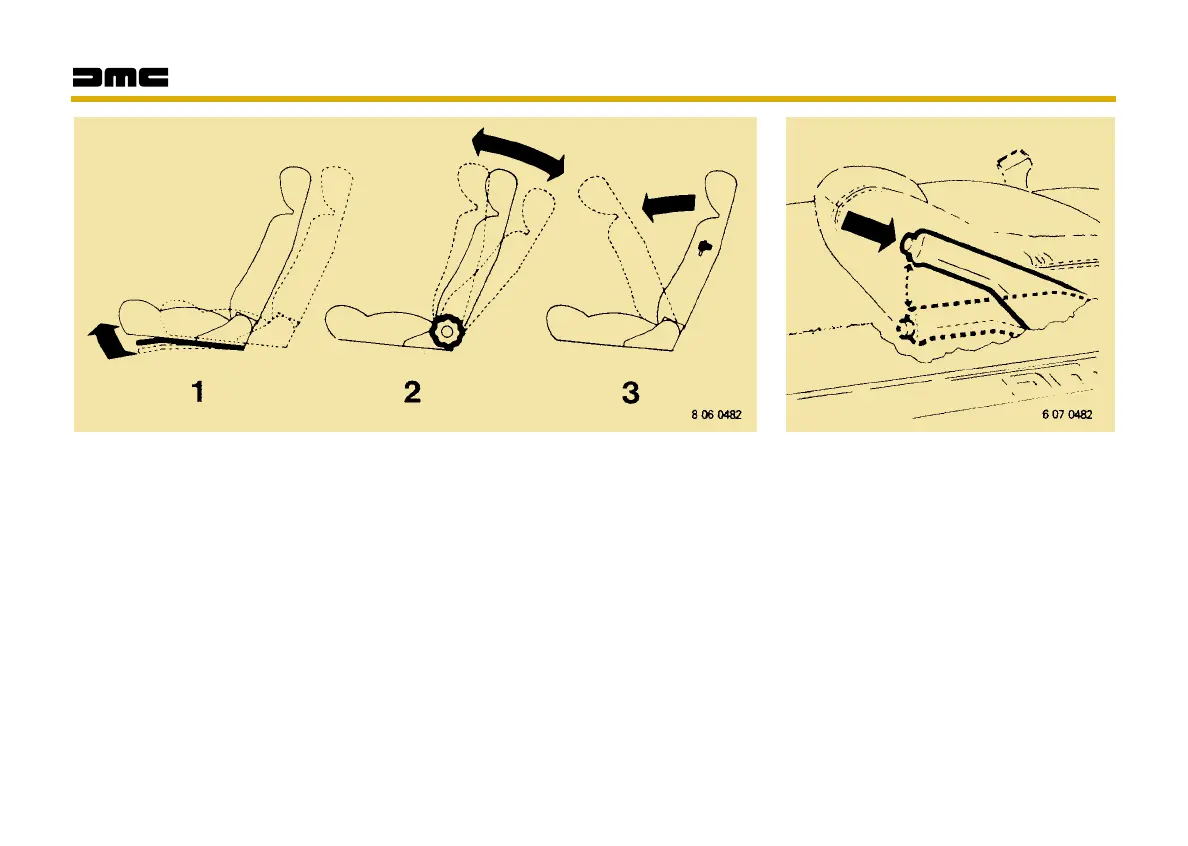 DMC

1

2

3

8 06 0482

6 07 0482