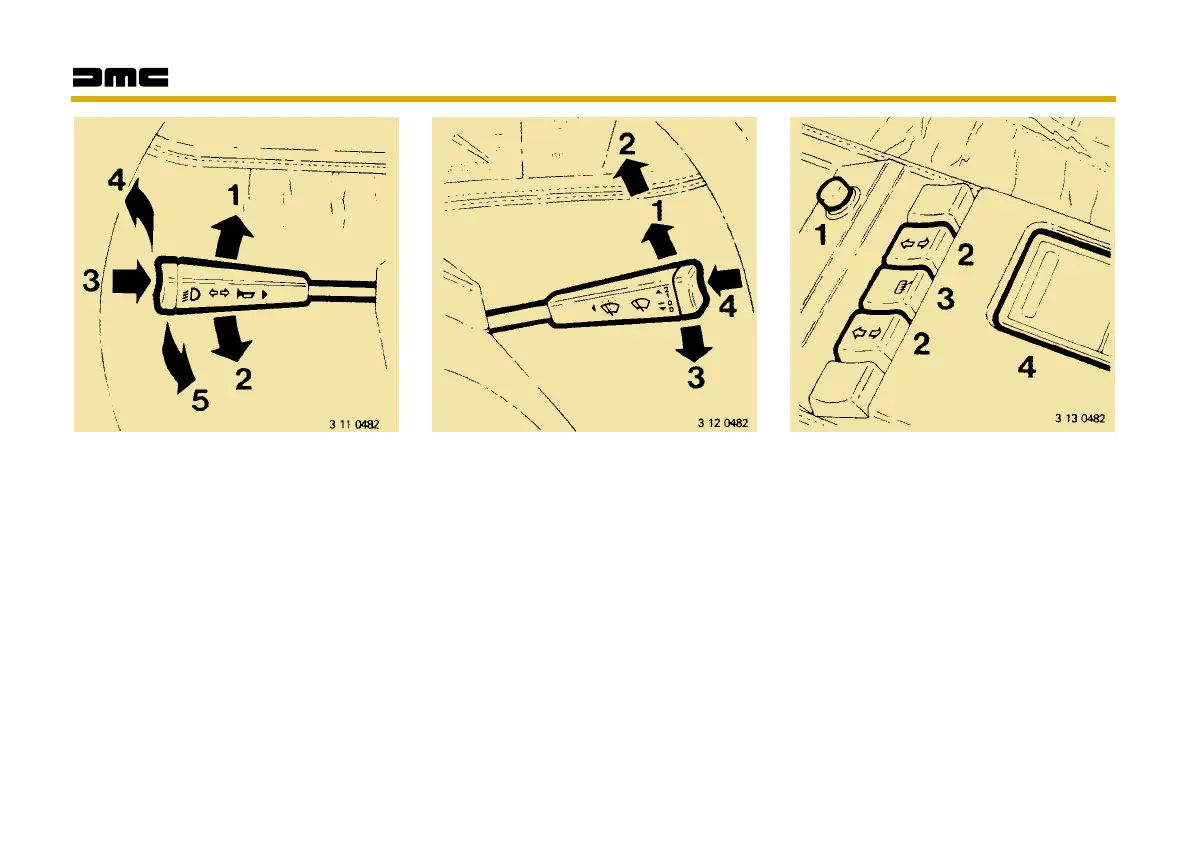 DMC

4
1
3
2
5
3 11 0482

2
1
4
3
3 12 0482

1
2
3
2
4
3 13 0482