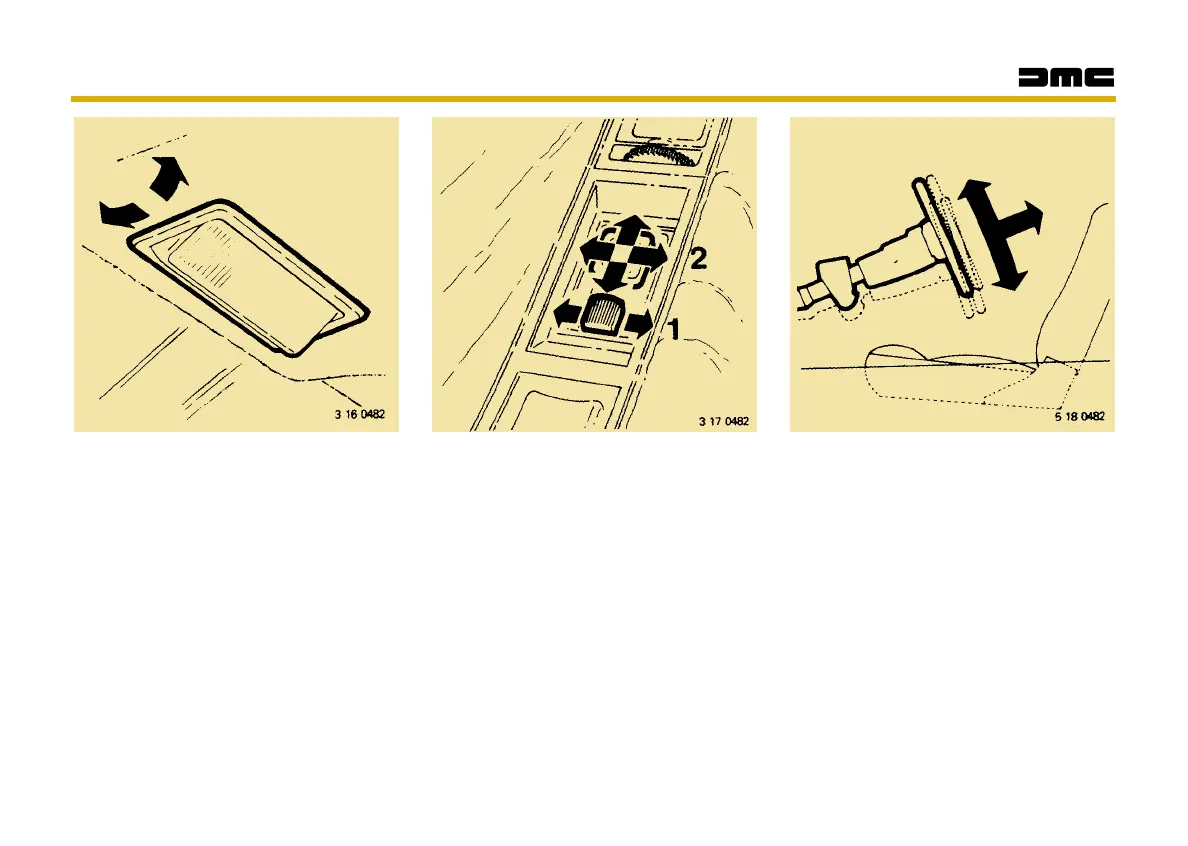 DMC

3 16 0482

2

1

3 17 0482

5 18 0482