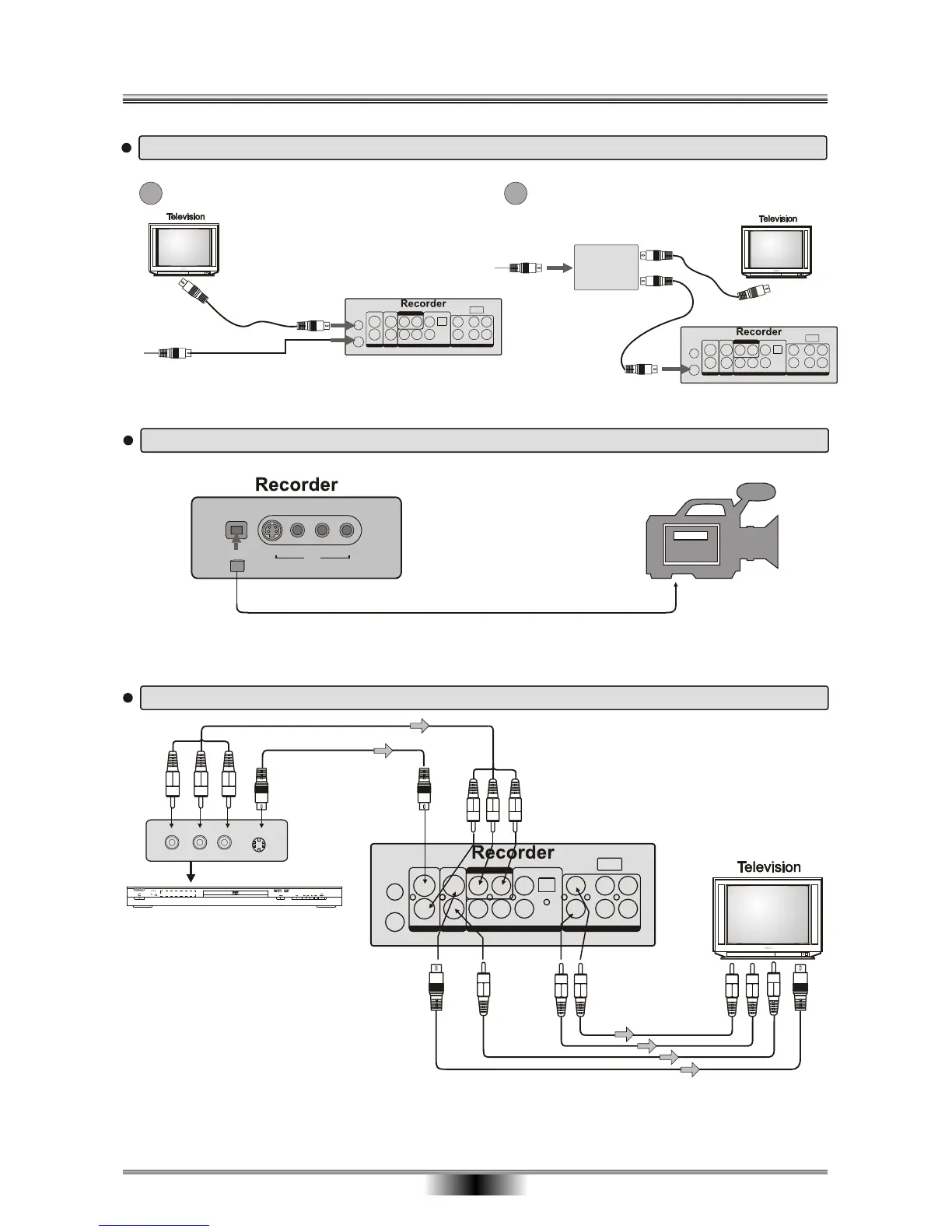 Television

Recorder

Television

Recorder

Recorder

Recorder

Television