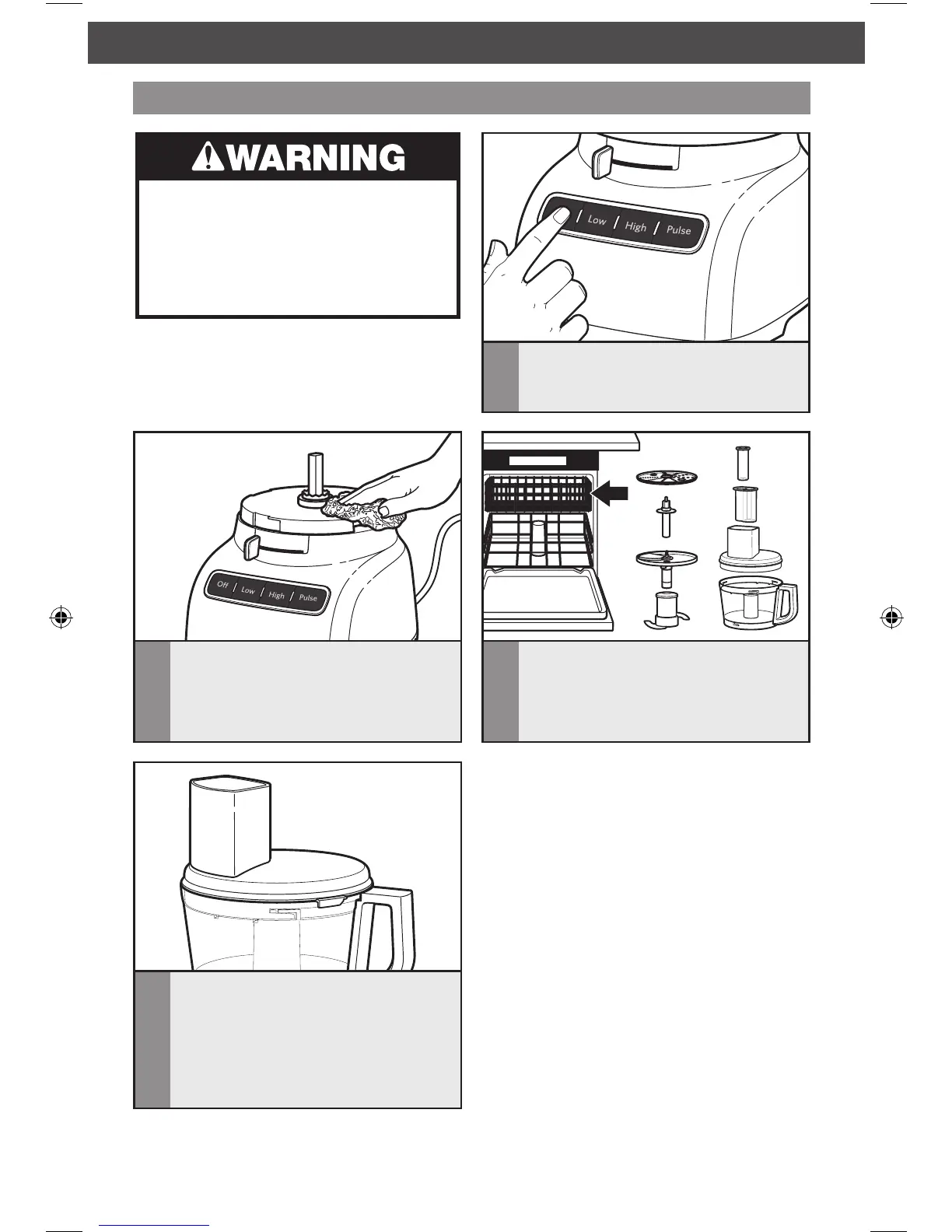 WARNING

Low High Pulse

Off Low High Pulse