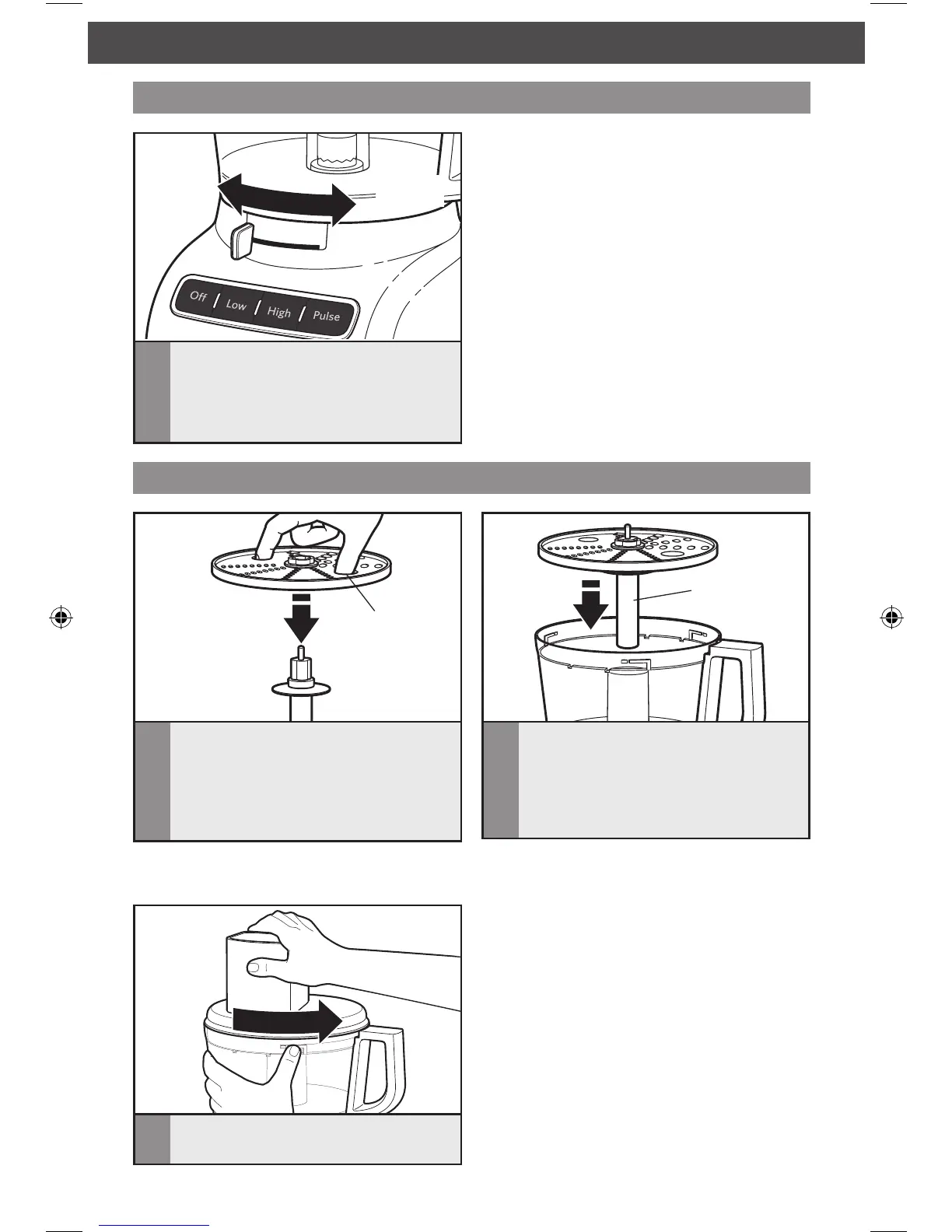 Off
Low
High
Pulse