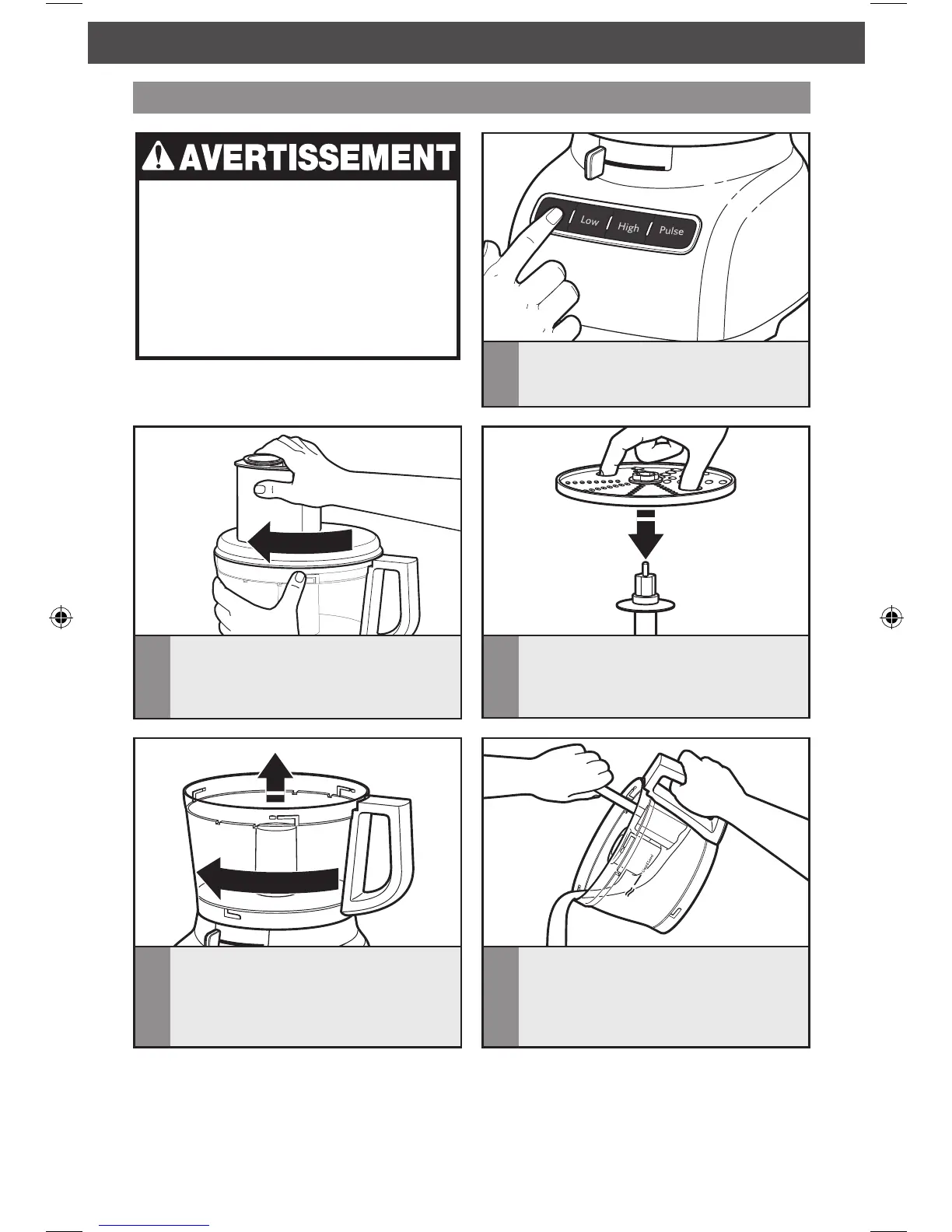 AVERTISSEMENT

Low
High
Pulse