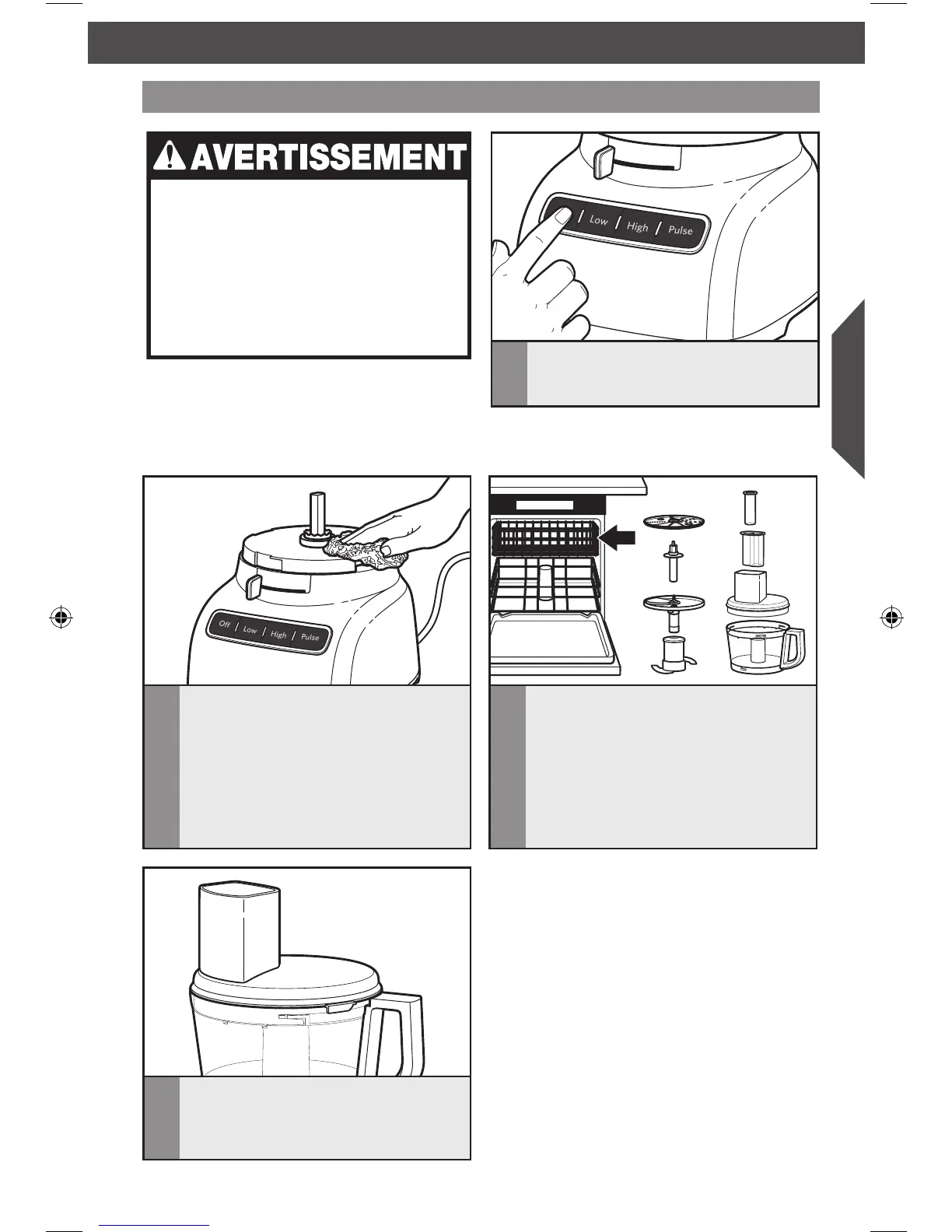 AVERTISSEMENT

Low High Pulse

Off Low High Pulse