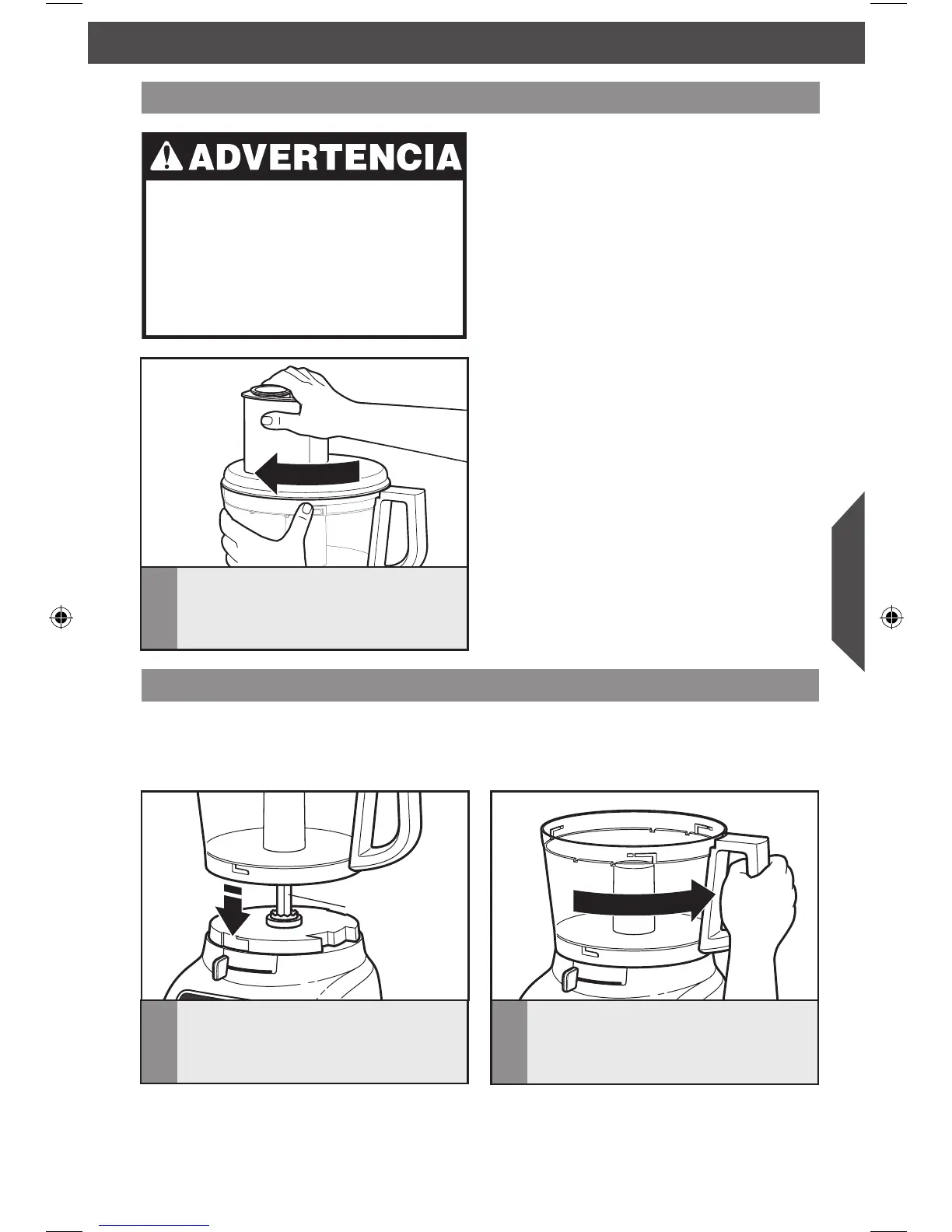 ADVERTENCIA